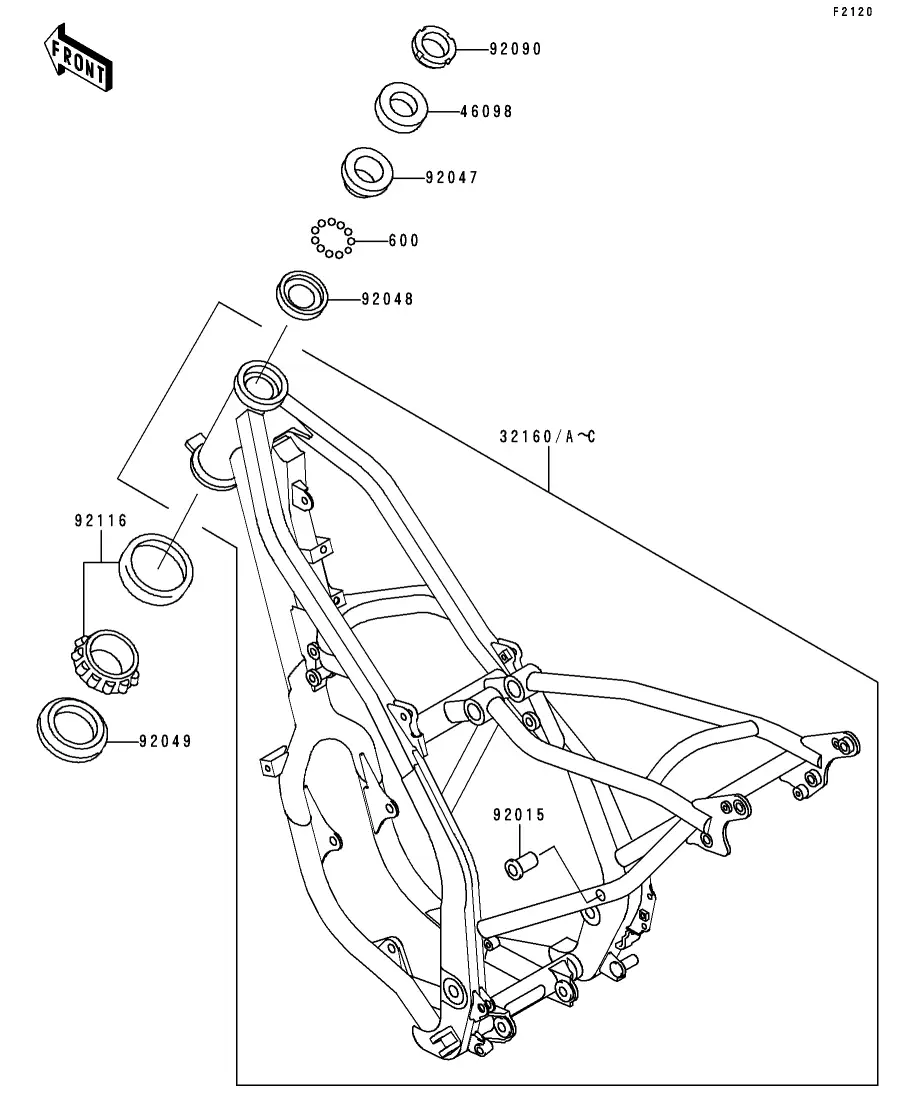 F2120

FRONT

92090
46098
92047
600
92048
32160/A~C
92116
92049
92015