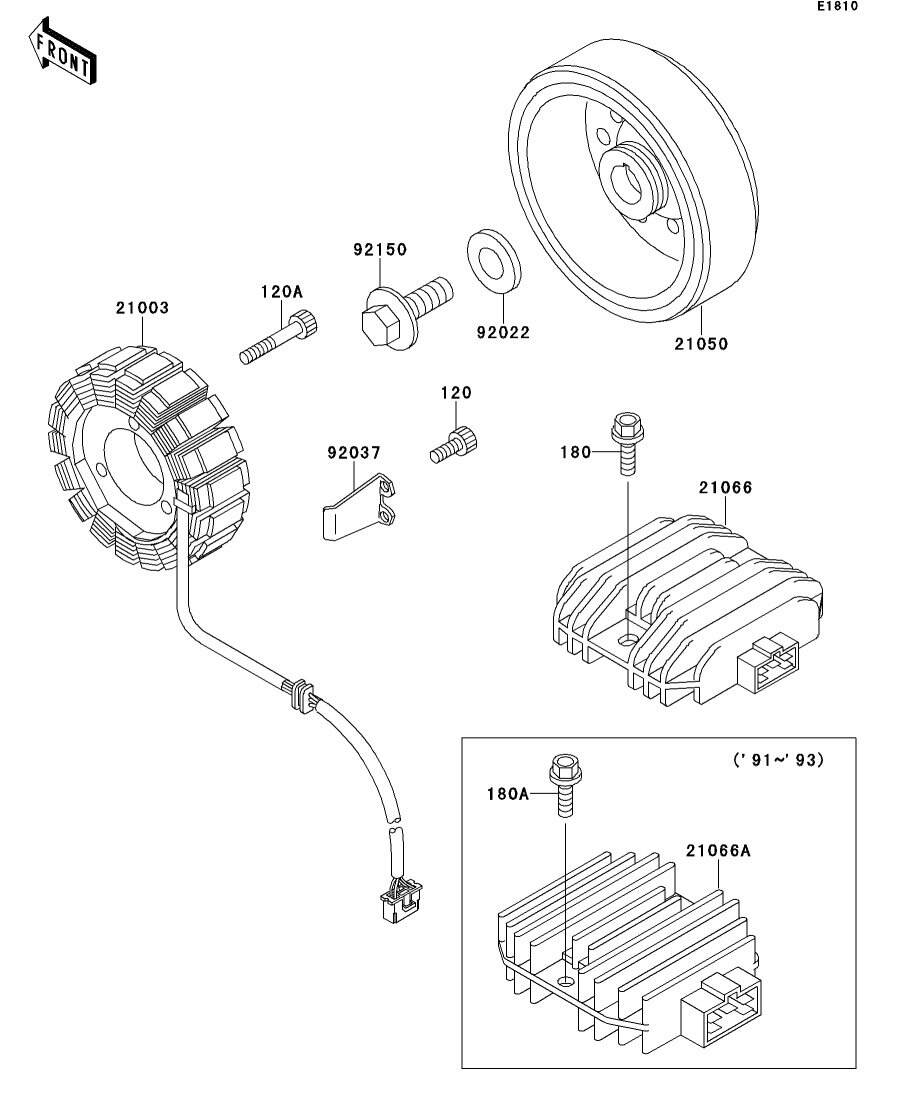 E1810

FRONT

92150

120A

21003

92022

21050

120

92037

180

21066

('91~'93)

180A

21066A