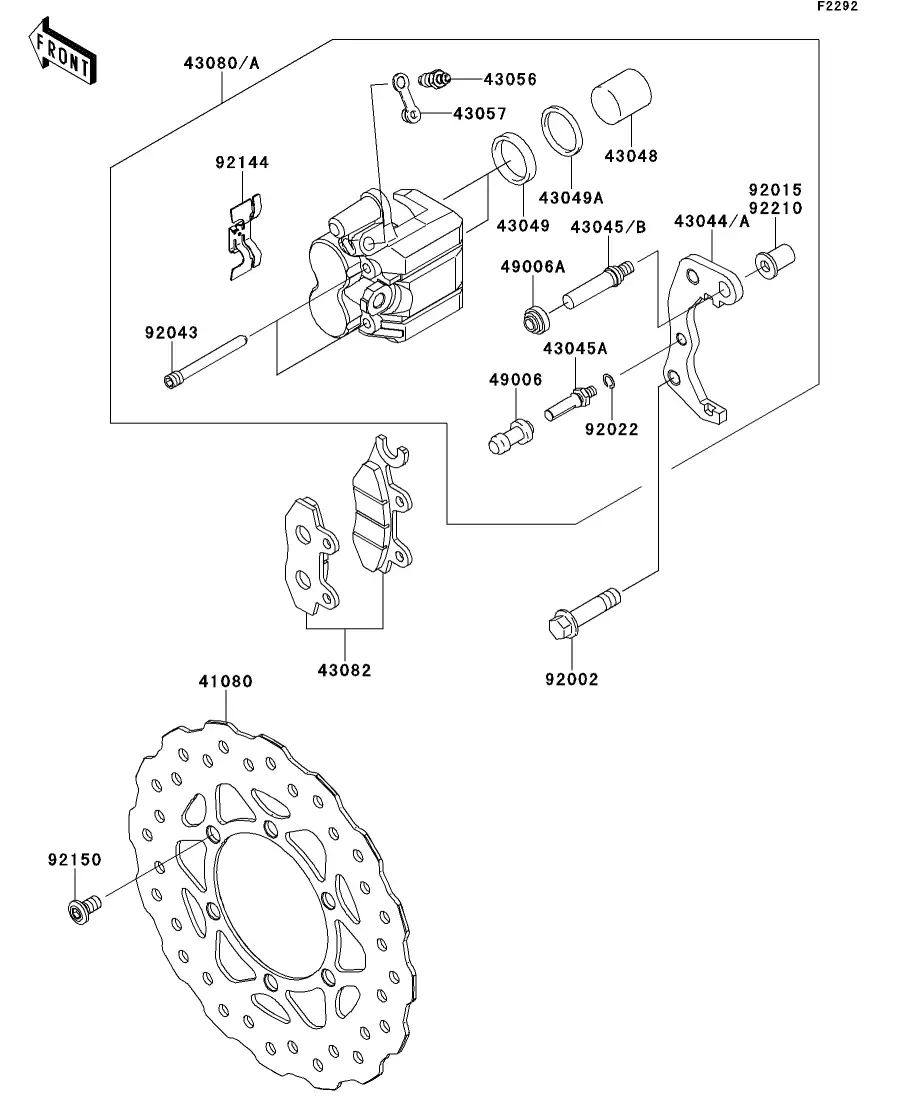 F2292

FRONT

43080/A
43056
43057
43048
92144
43049A
43049
92015
92210
43045/B
43044/A
49006A
92043
43045A
49006
92022
43082
92002
41080
92150