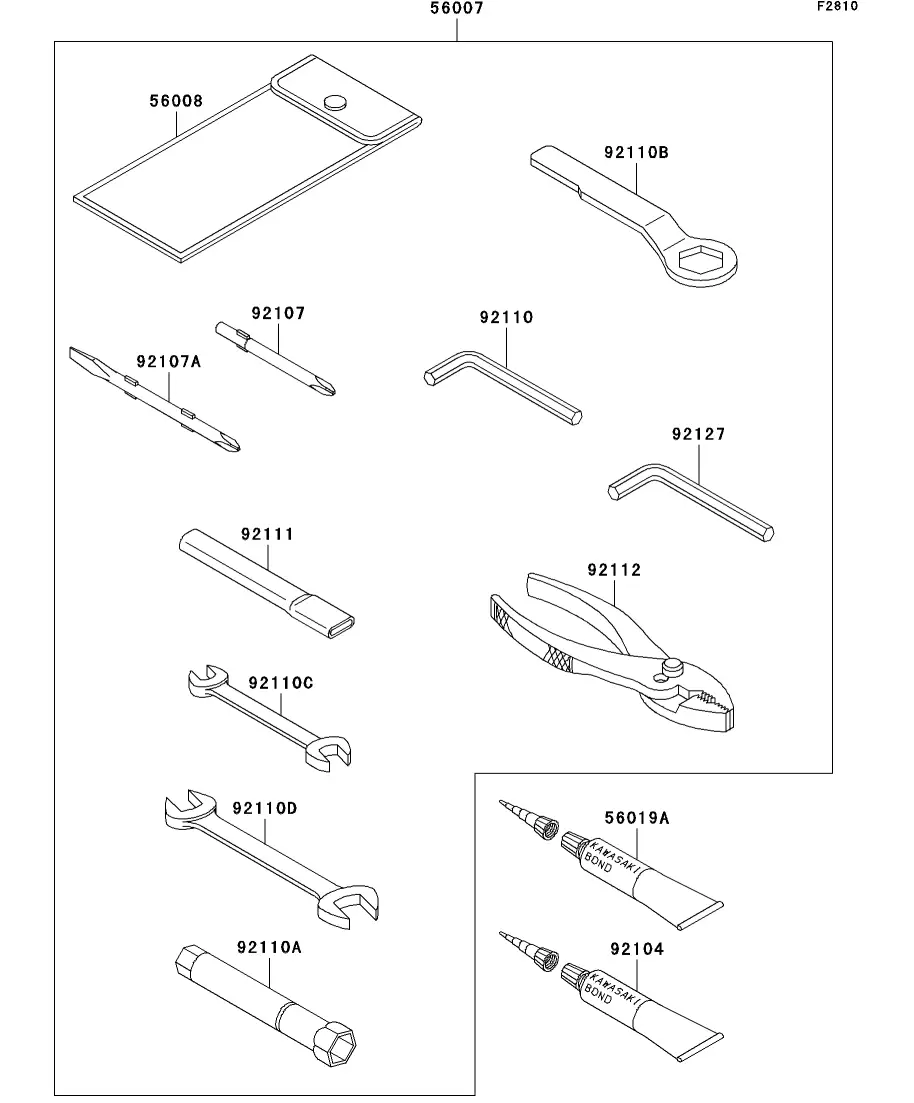 56007
F2810
56008
92110B
92107
92107A
92110
92127
92111
92112
92110C
92110D
56019A
KAWASAKI BOND
92110A
92104
KAWASAKI BOND