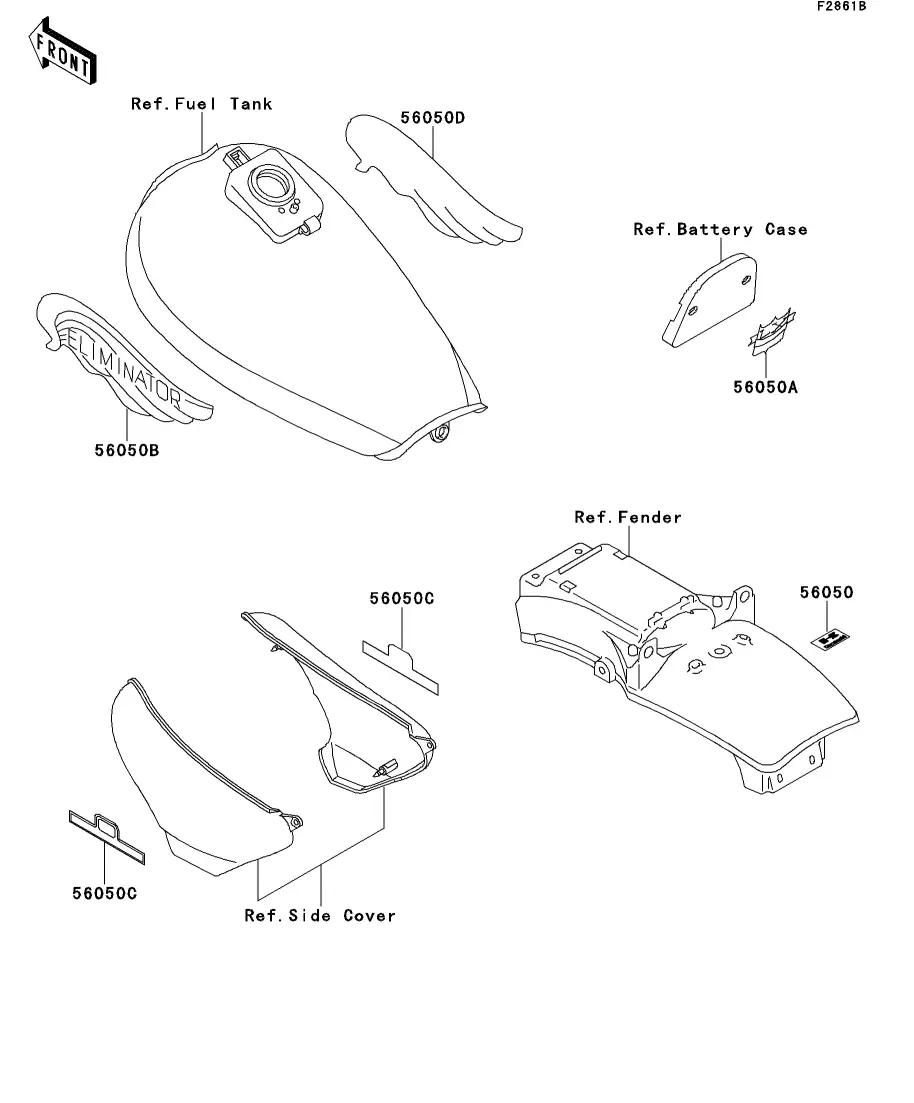 F2861B

FRONT

Ref.Fuel Tank

56050D

Ref.Battery Case

ELIMINATOR

56050A

56050B

Ref.Fender

56050C

56050

56050C

Ref.Side Cover