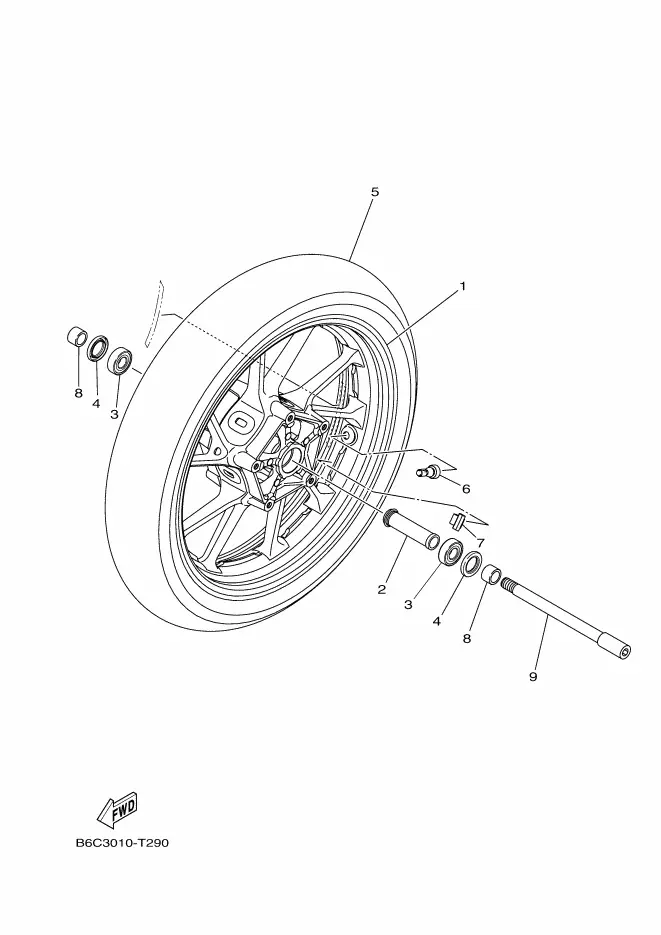 5

1

8 4 3

6

7

2

3

4

8

9

FWD

B6C3010-T290