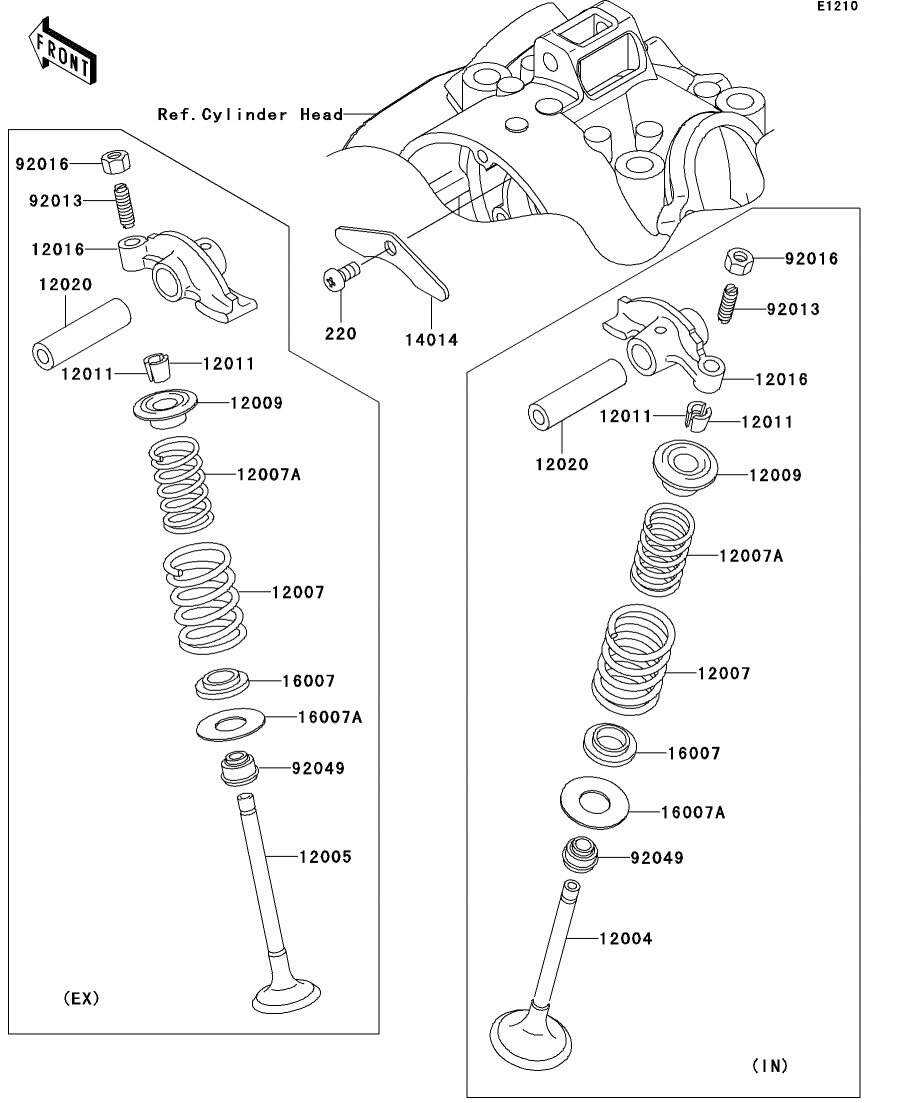 E1210

FRONT

Ref.Cylinder Head

92016
92013
12016
12020
12011
12011
12009
12007A
12007
16007
16007A
92049
12005
(EX)

220
14014

92016
92013
12016
12011
12011
12020
12009
12007A
12007
16007
16007A
92049
12004
(IN)