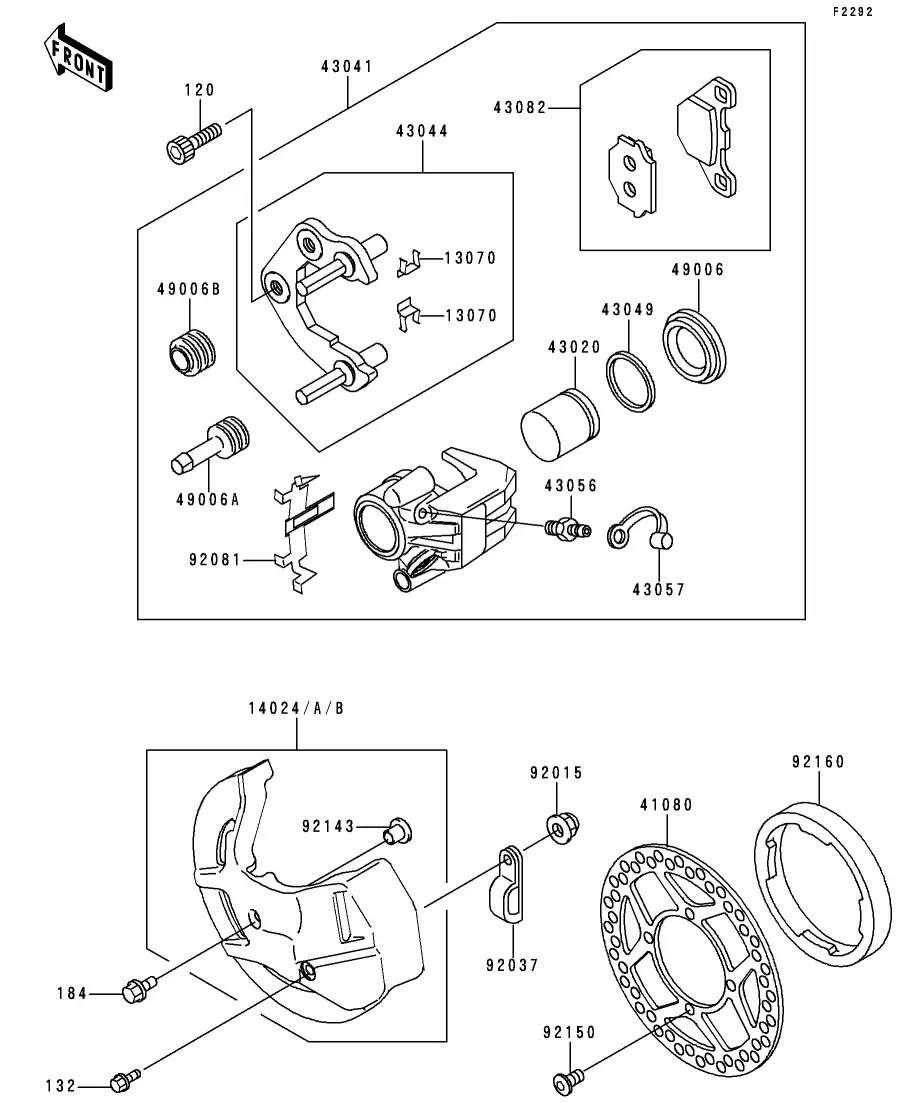 F2292

FRONT

120

43041

43044

43082

13070

13070

49006B

49006

43049

43020

49006A

43056

92081

43057

14024/A/B

92015

92160

41080

92143

92037

184

92150

132