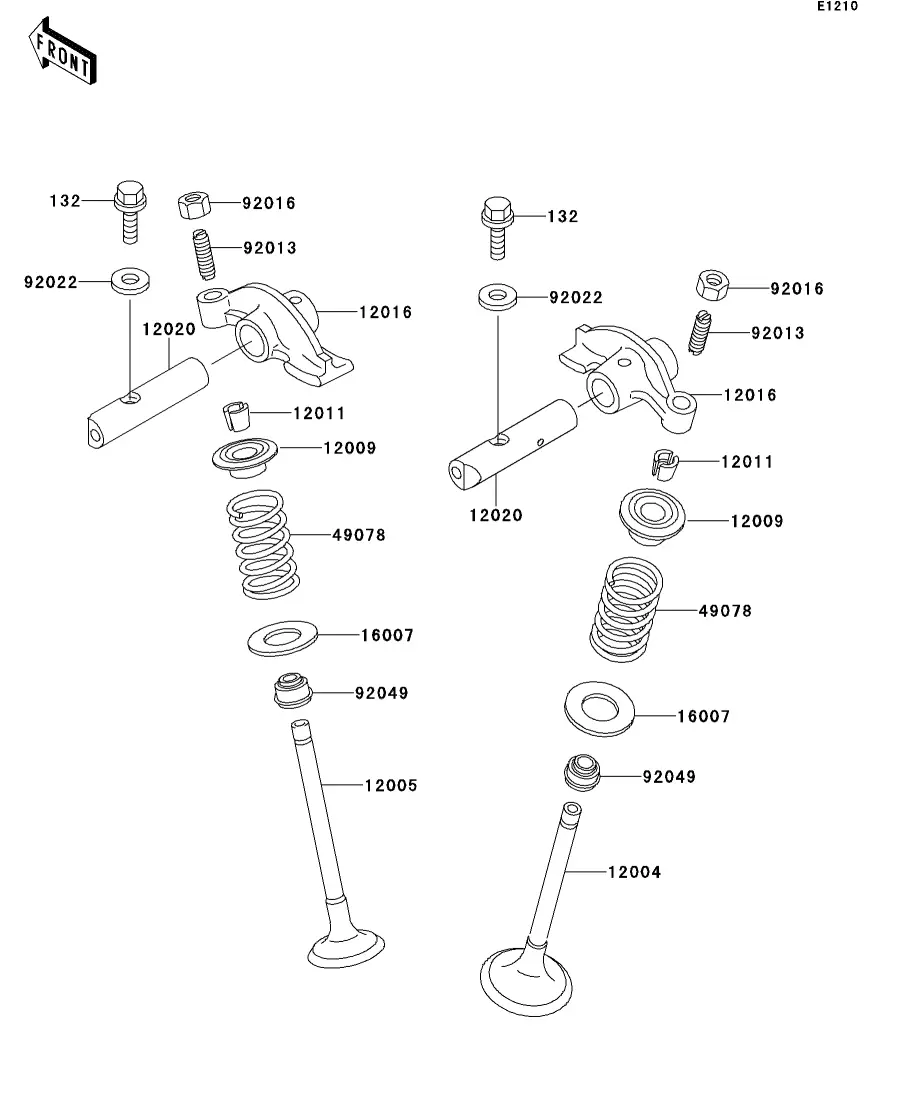 E1210

FRONT

132
92016
92013
92022
12016
12020
12011
12009
49078
16007
92049
12005

132
92022
92016
92013
12016
12011
12020
12009
49078
16007
92049
12004