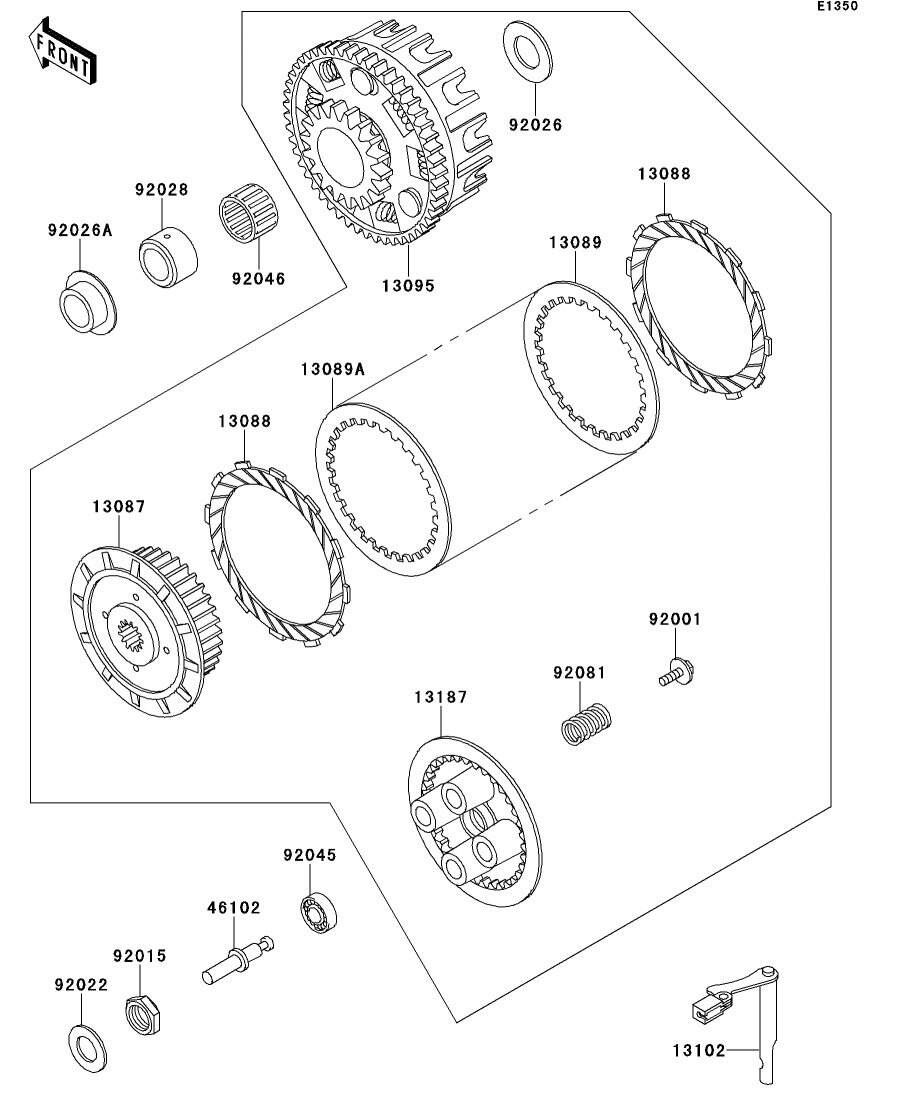 E1350

FRONT

92026

13088

92028

92026A

92046

13095

13089

13089A

13088

13087

92001

92081

13187

92045

46102

92015

92022

13102