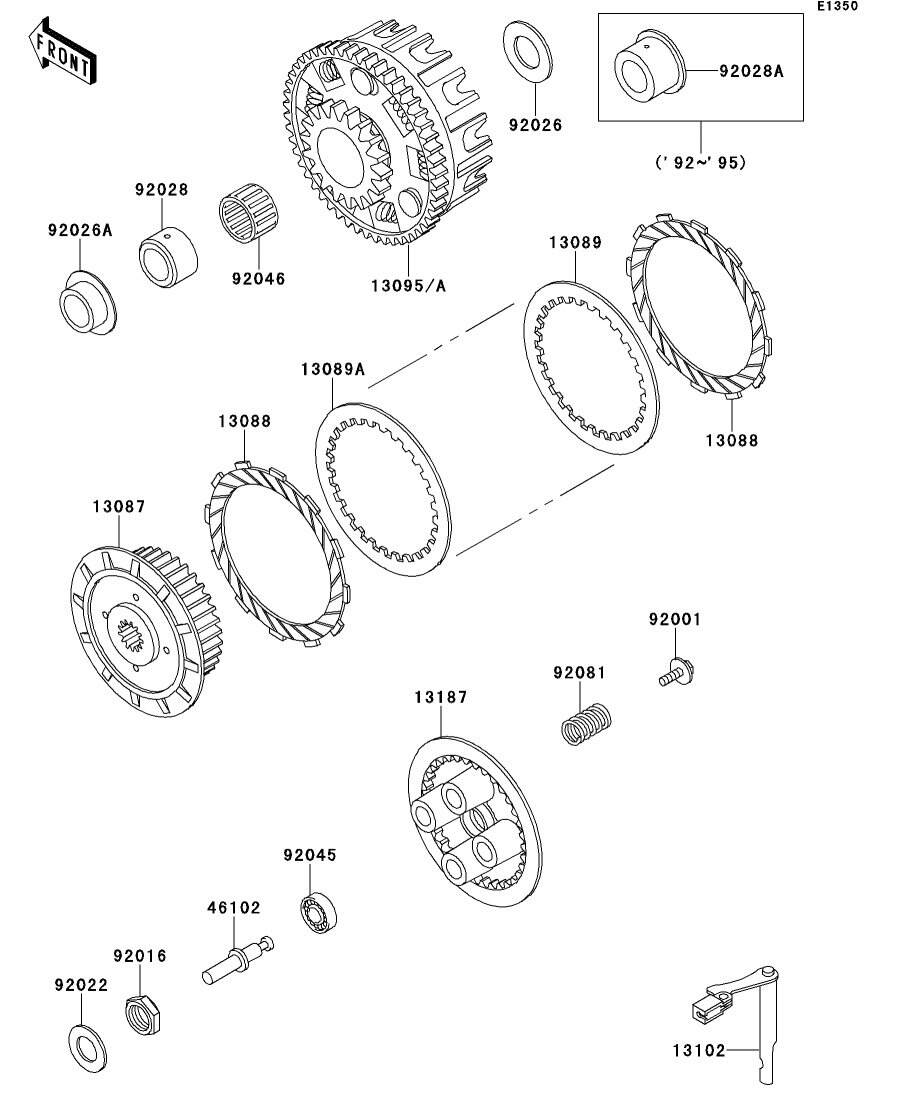 E1350

FRONT

92026

92028A

('92~'95)

92028

92026A

92046

13095/A

13089

13089A

13088

13088

13087

92001

92081

13187

92045

46102

92016

92022

13102