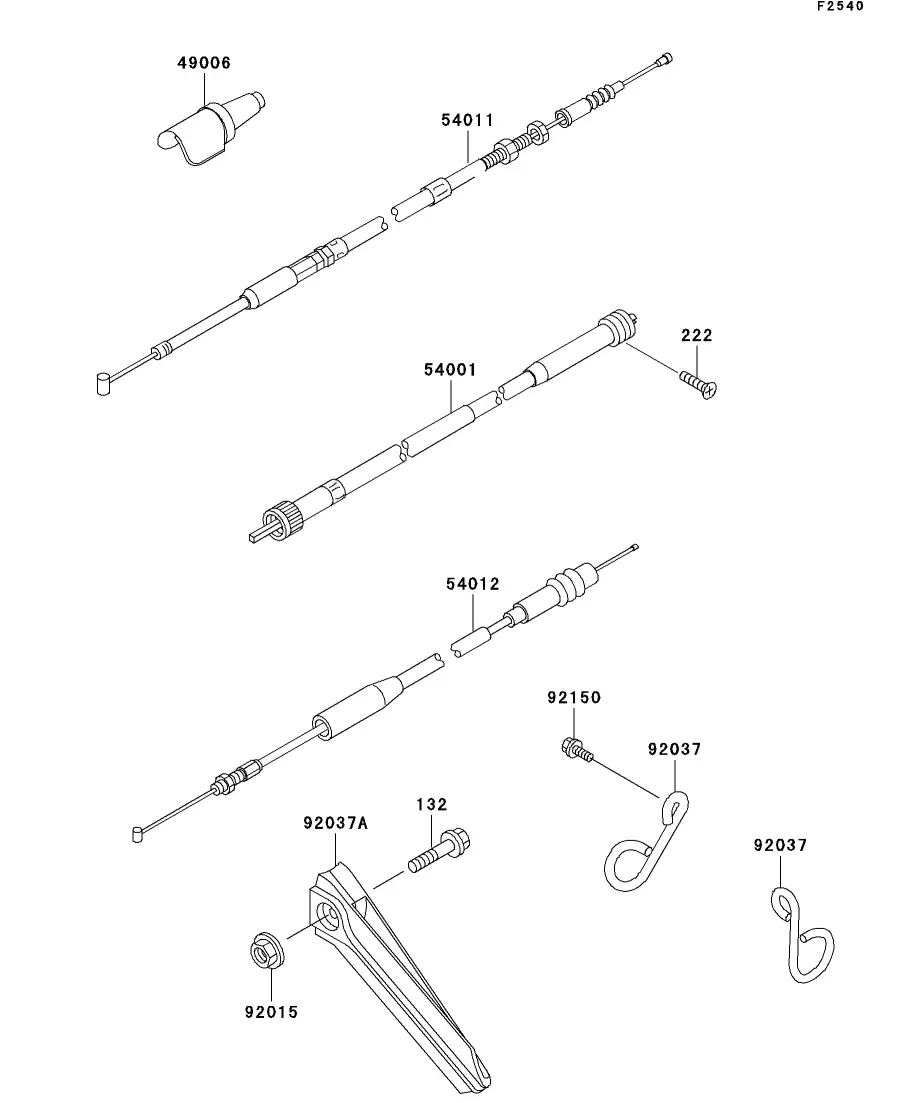 F2540

49006

54011

222

54001

54012

92150

92037

132

92037A

92037

92015