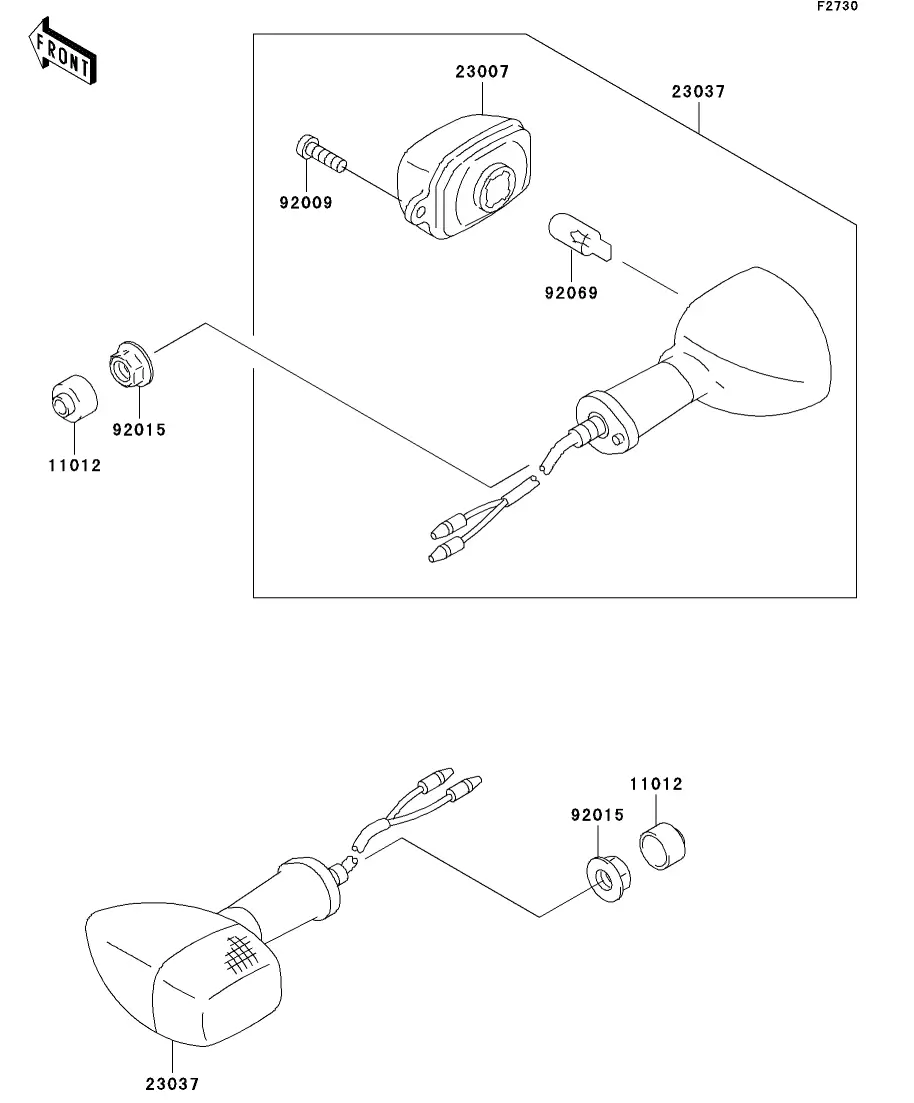 F2730

FRONT

23007
23037
92009
92069
92015
11012

11012
92015
23037