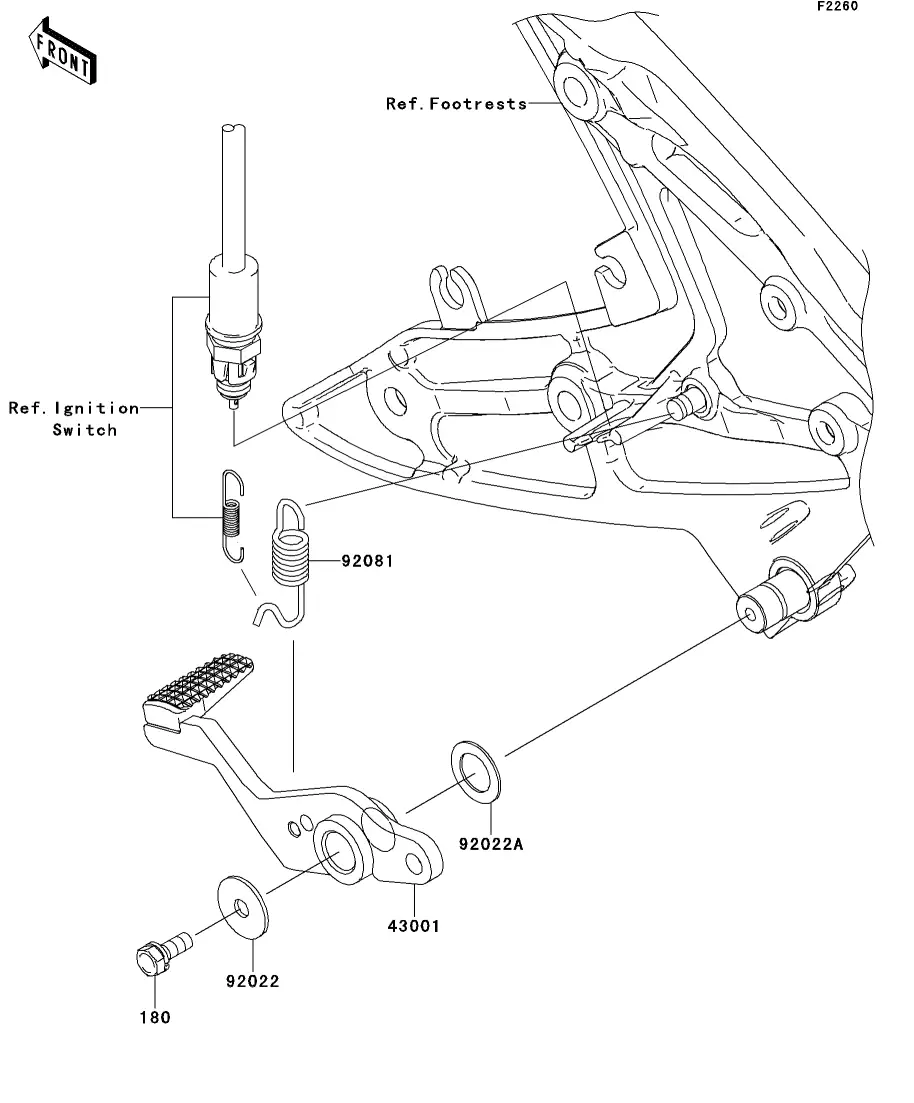 F2260

FRONT

Ref.Footrests

Ref.Ignition Switch

92081

92022A

43001

92022

180