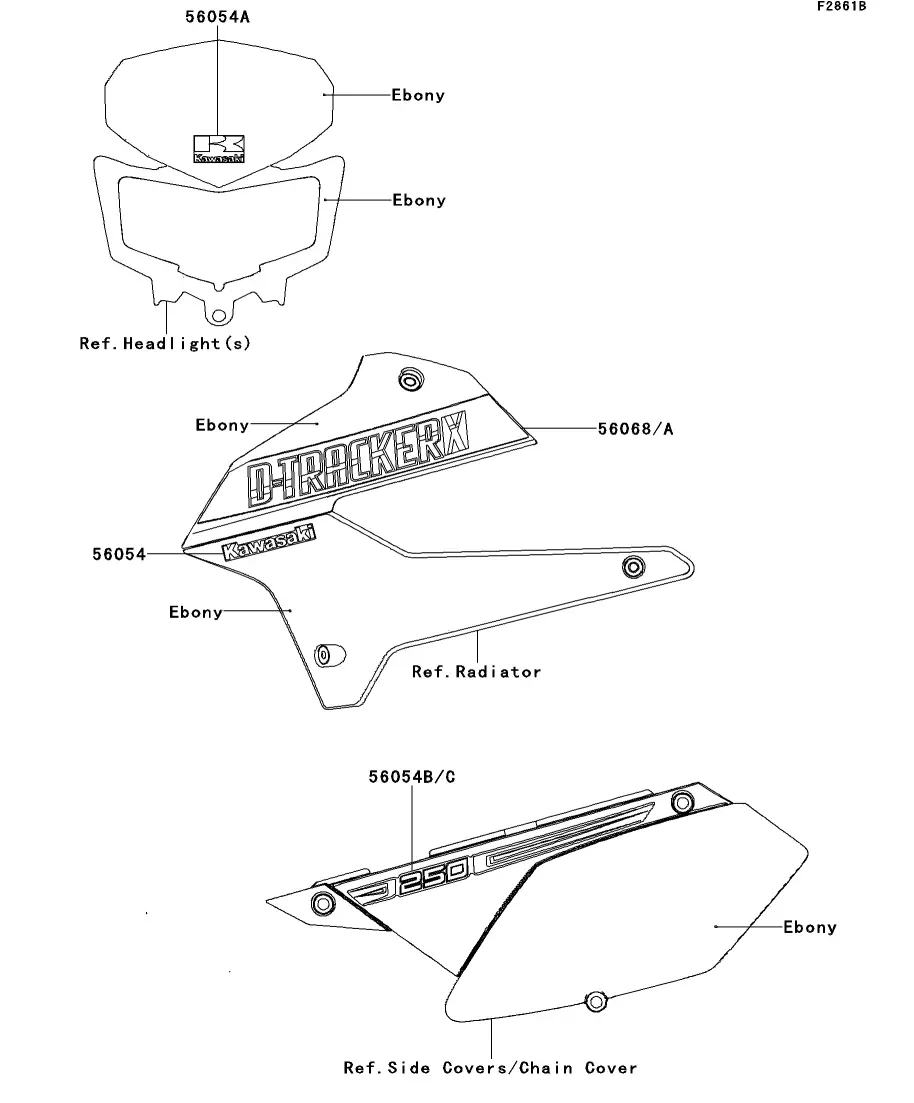 F2861B

56054A

Ebony

Kawasaki

Ebony

Ref.Headlight(s)

Ebony

56068/A

D-TRACKERX

56054

Kawasaki

Ebony

Ref.Radiator

56054B/C

250

Ebony

Ref.Side Covers/Chain Cover