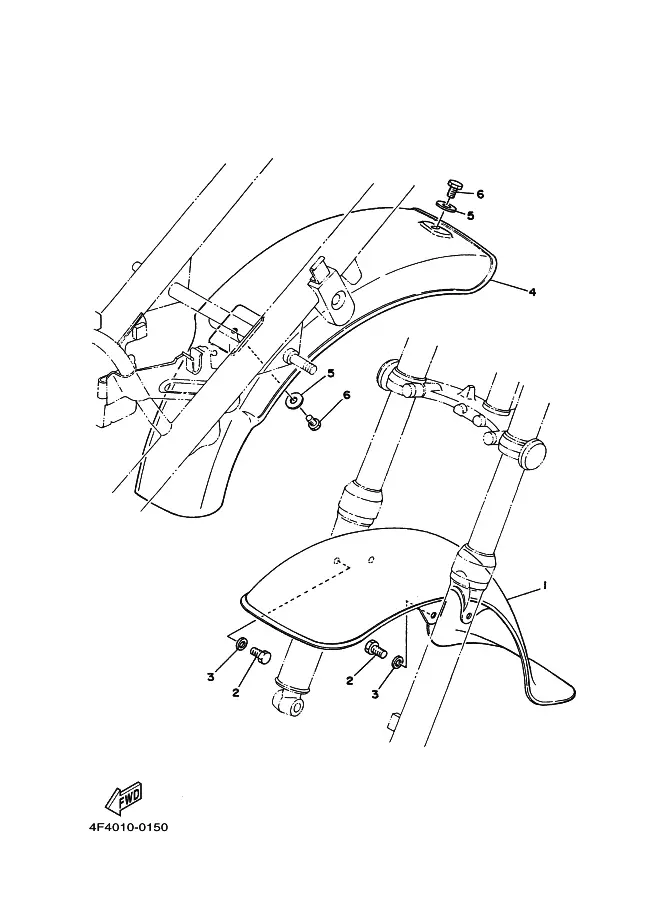 6
5
4
5
6
1
3
2
2
3
FWD
4F4010-0150