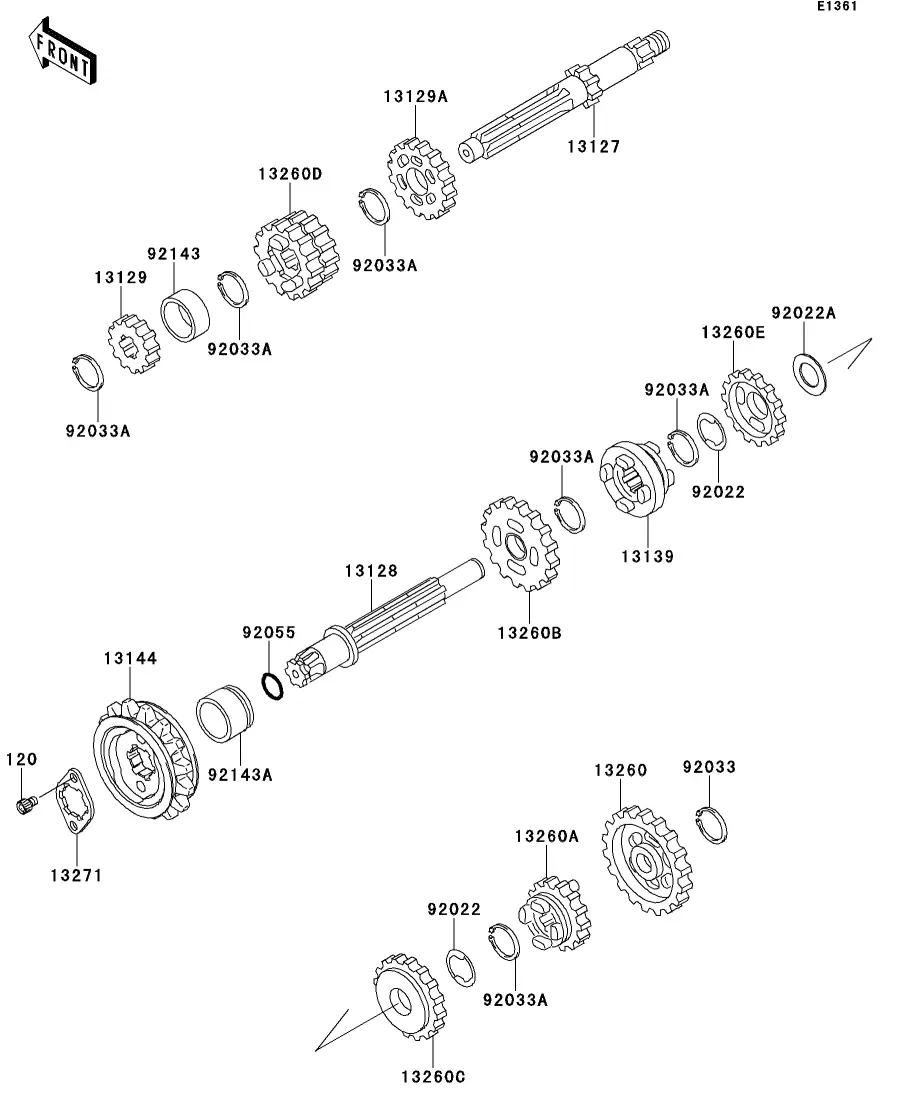 E1361

FRONT

13129A
13127
13260D
92033A
92143
13129
92033A
92033A
92022A
13260E
92033A
92033A
92022
13139
13128
13260B
92055
13144
92143A
120
13271
13260
92033
13260A
92022
92033A
13260C