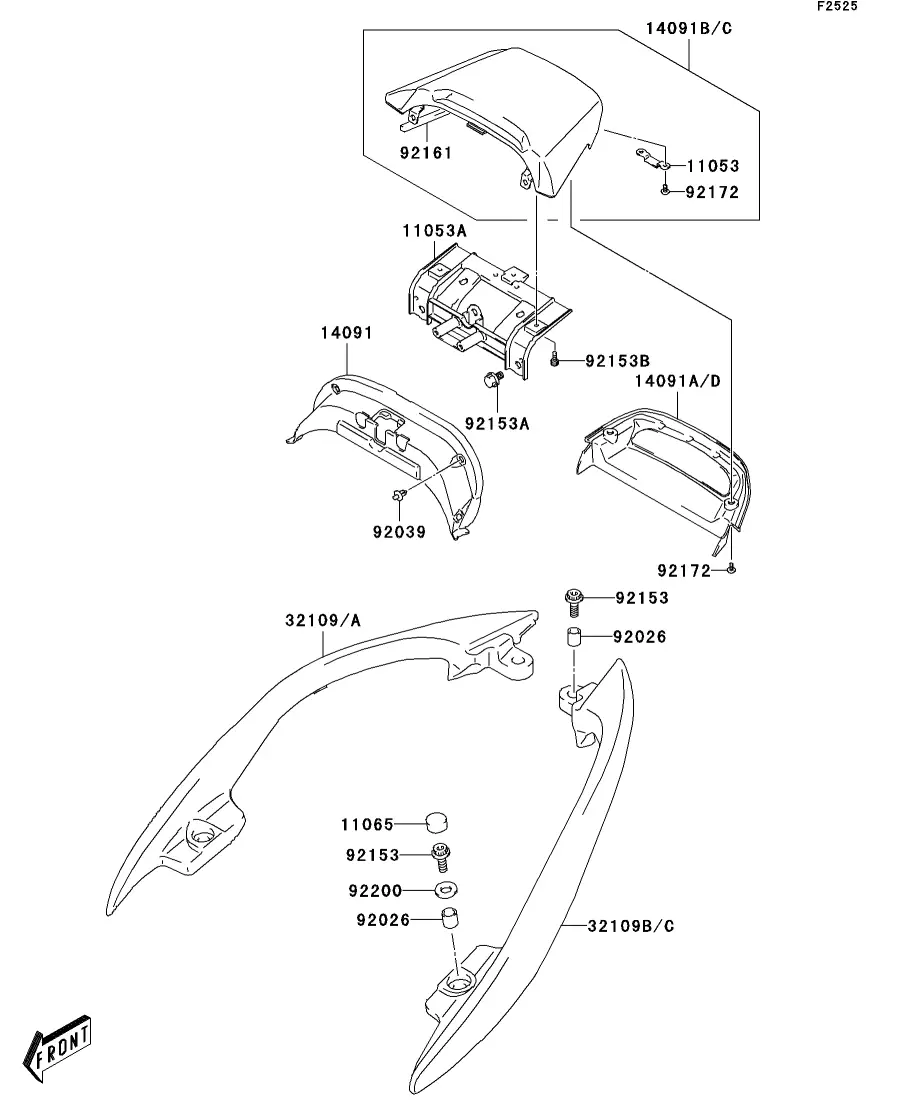 F2525

14091B/C

92161

11053

92172

11053A

14091

92153B

14091A/D

92153A

92039

92172

92153

32109/A

92026

11065

92153

92200

92026

32109B/C

FRONT