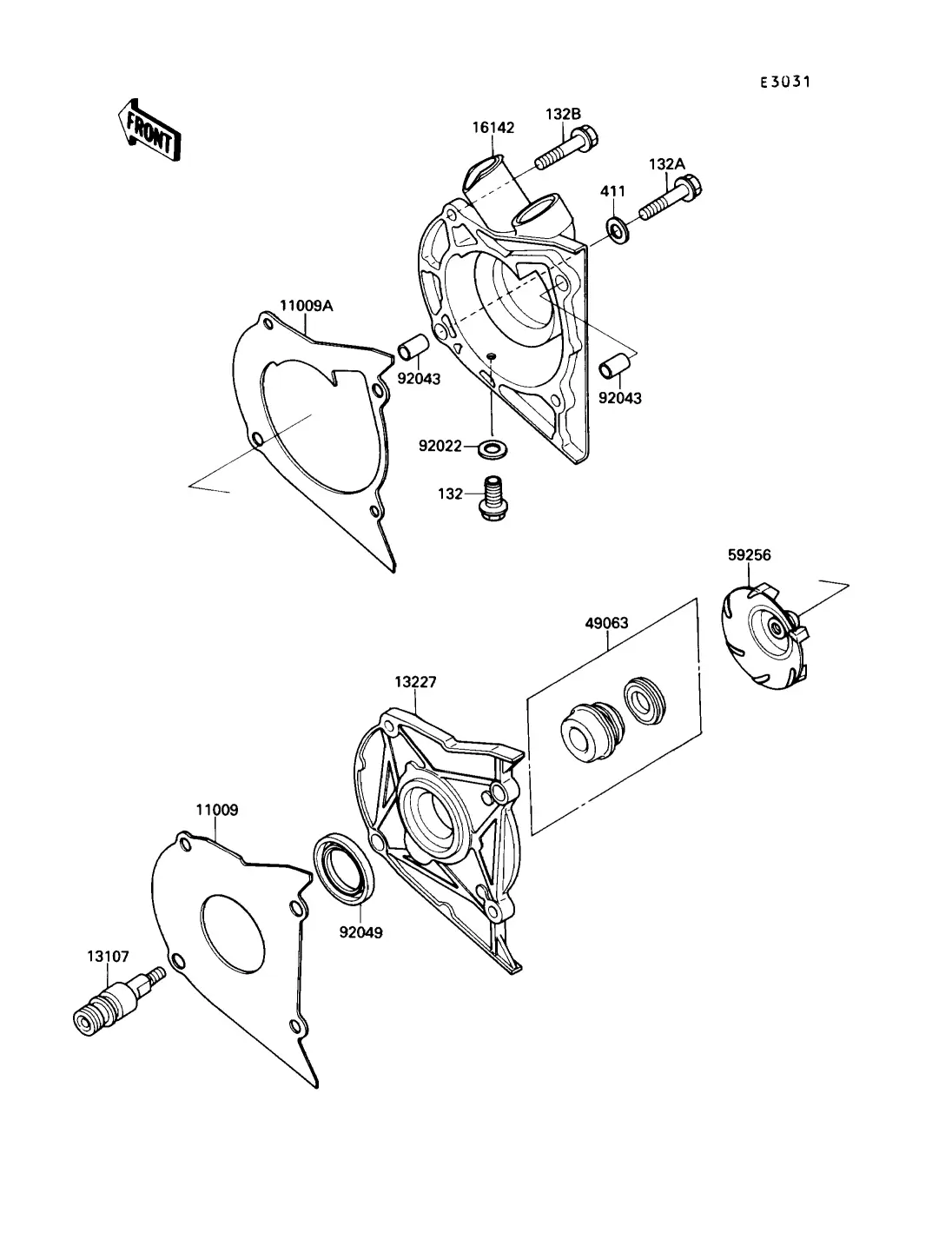 E3031

FRONT

16142
132B
132A
411
11009A
92043
92043
92022
132
59256
49063
13227
11009
92049
13107