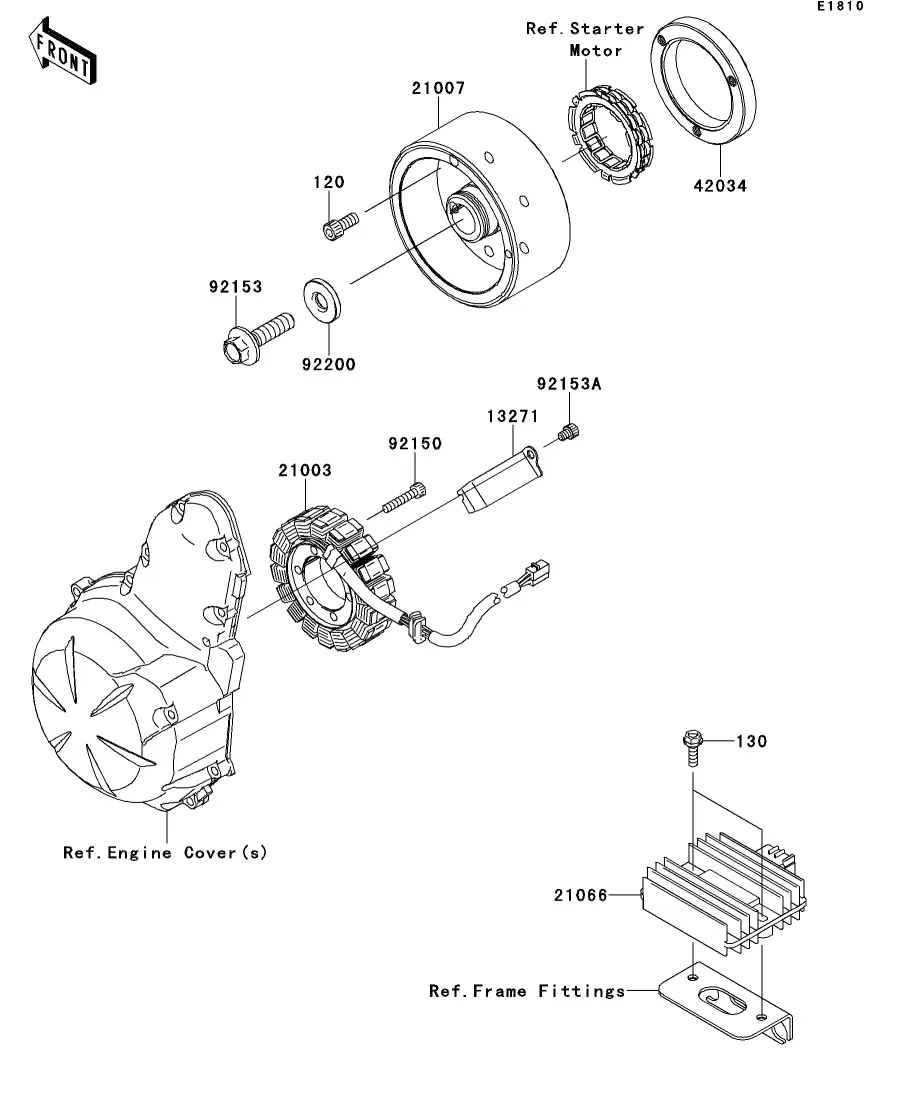 E1810

FRONT

Ref. Starter Motor

21007

42034

120

92153

92200

92153A

13271

92150

21003

130

Ref. Engine Cover(s)

21066

Ref. Frame Fittings