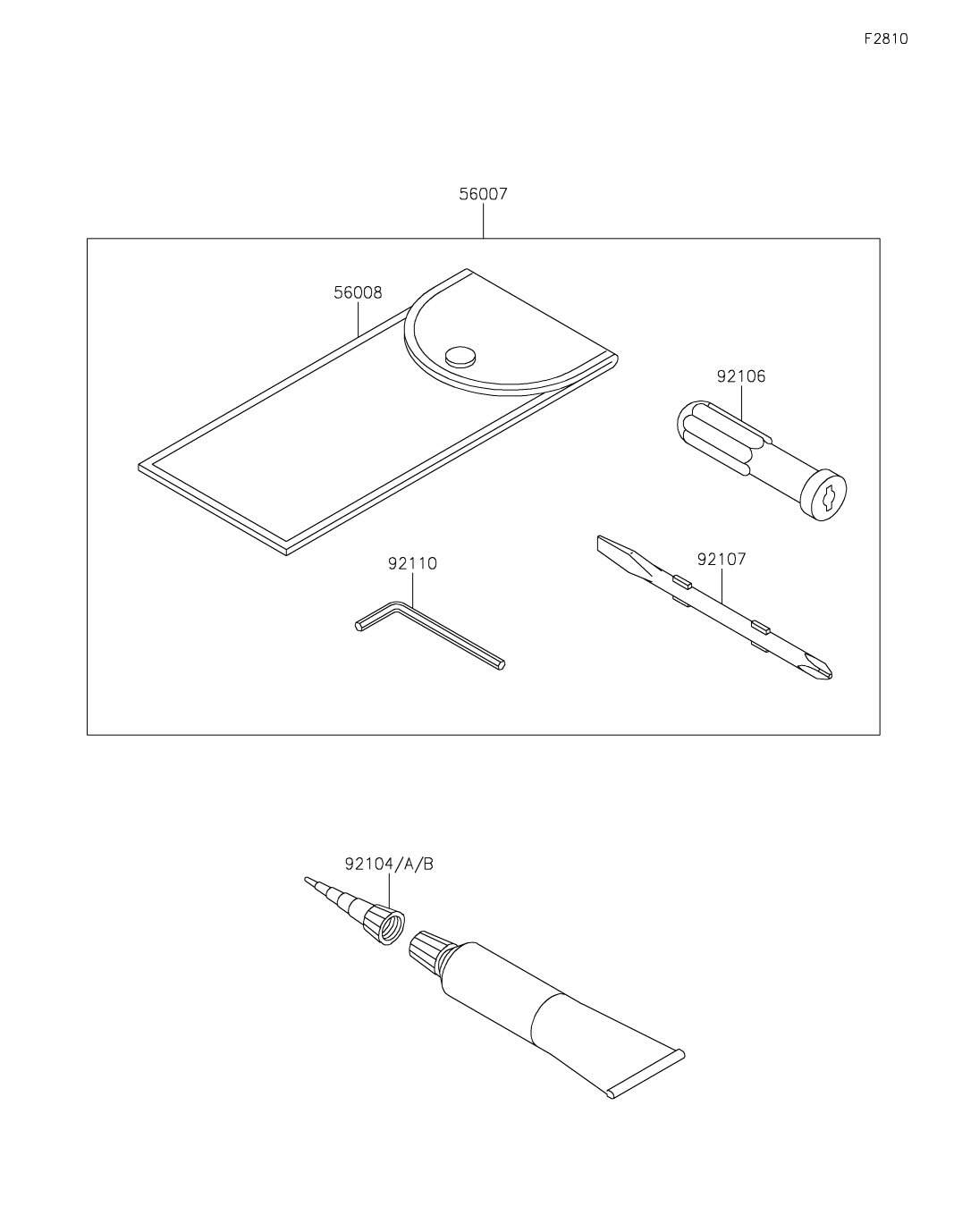 F2810

56007

56008

92106

92110

92107

92104/A/B