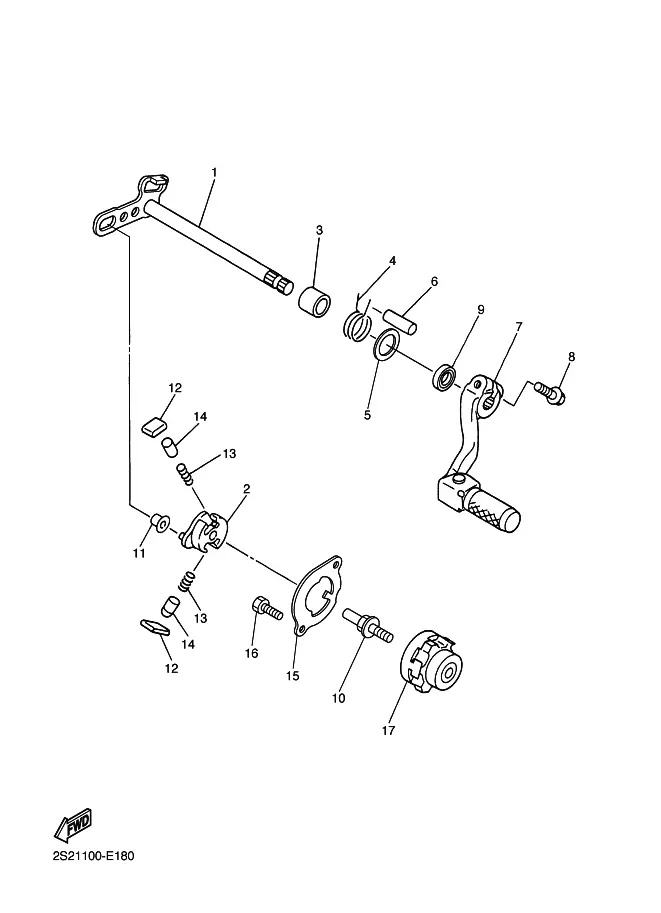 1
3
4
6
9
7
8
5
12
14
13
2
11
13
14
12
16
15
10
17
FWD
2S21100-E180