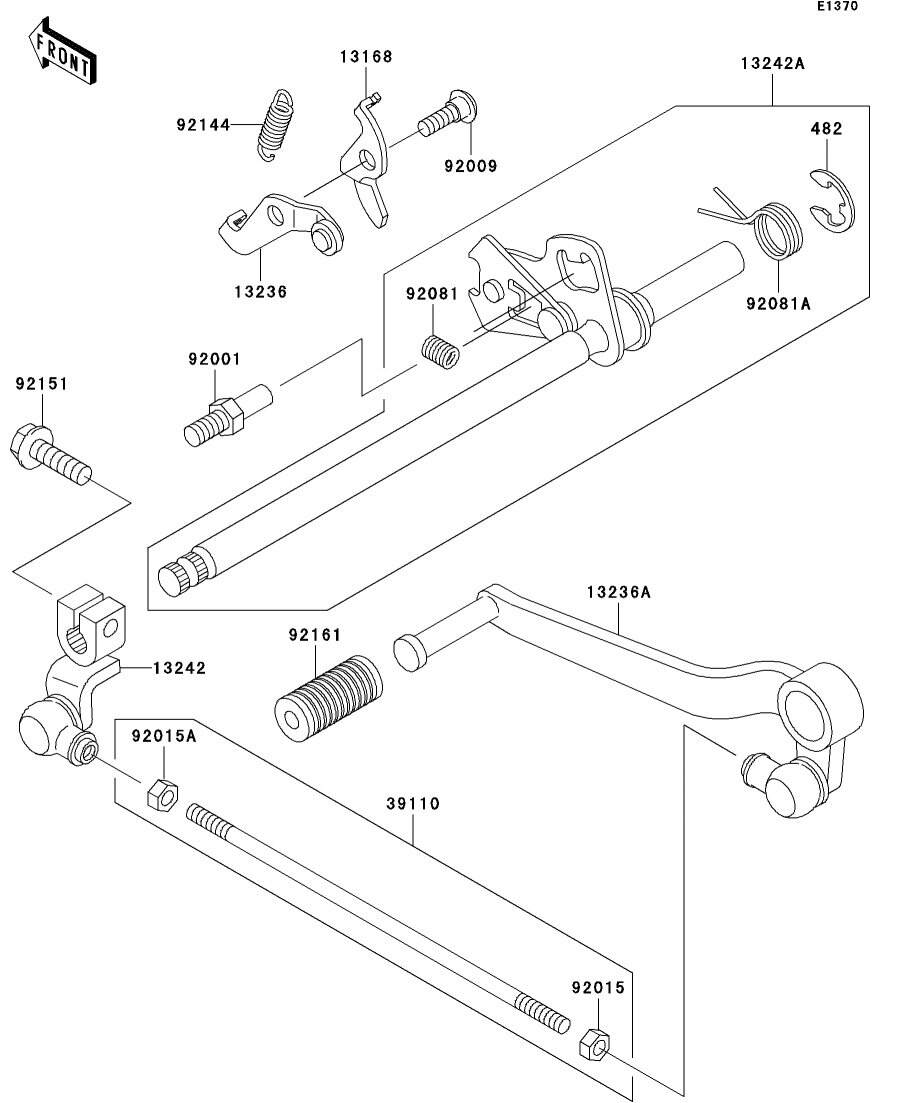 E1370

FRONT

13168
13242A
92144
92009
482
13236
92081
92081A
92001
92151
13236A
92161
13242
92015A
39110
92015