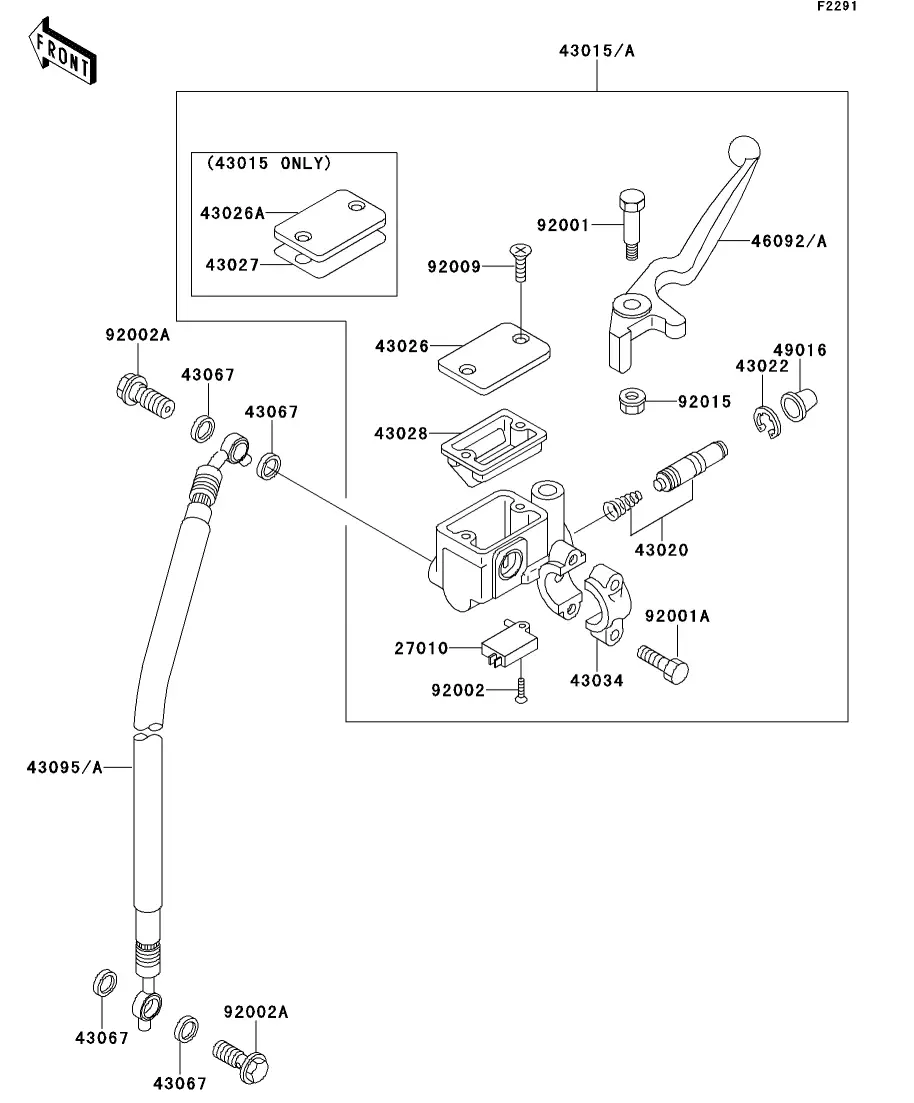 F2291

FRONT

43015/A

(43015 ONLY)

43026A

43027

92001

46092/A

92009

43026

92002A

43067

43067

49016

43022

92015

43028

43020

92001A

27010

43034

92002

43095/A

43067

92002A

43067