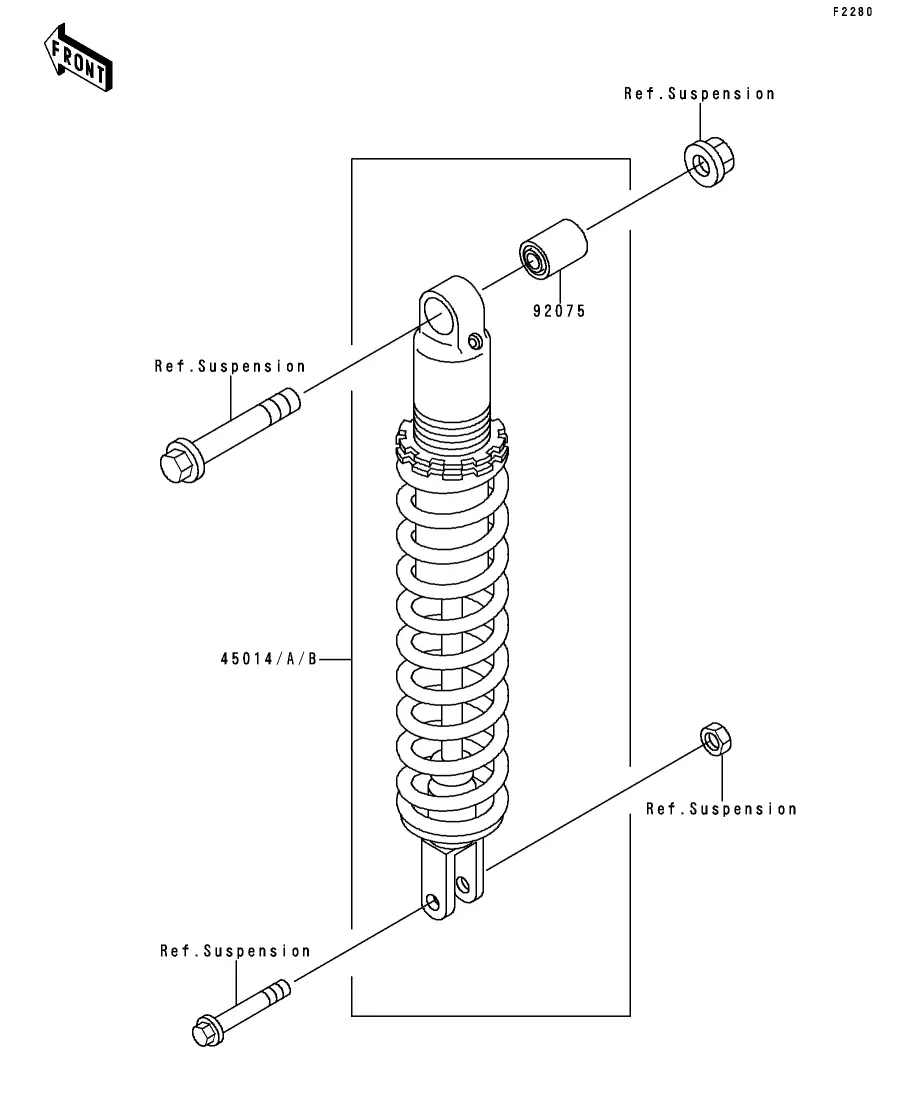 F2280

FRONT

Ref.Suspension

92075

Ref.Suspension

45014/A/B

Ref.Suspension

Ref.Suspension