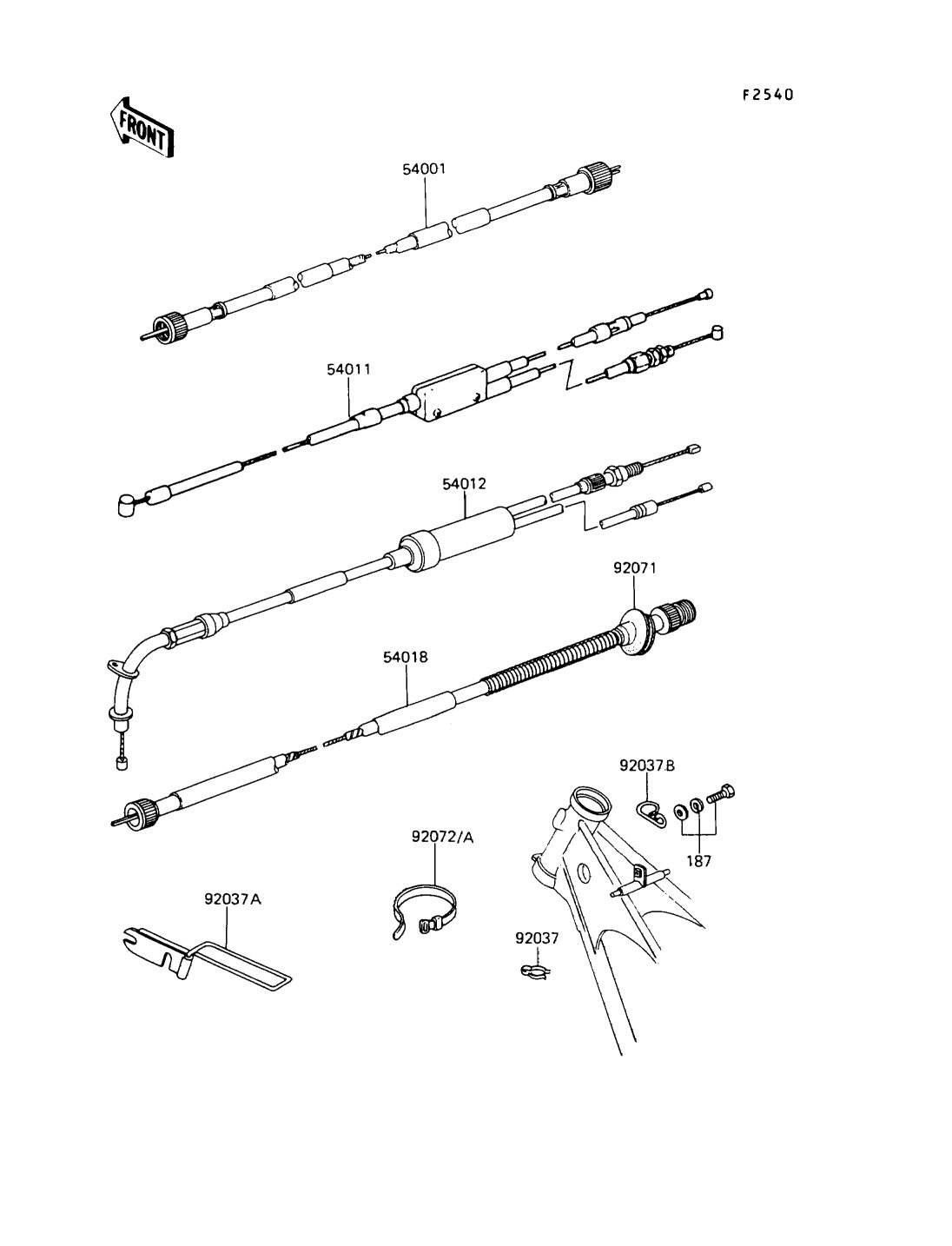 F2540

FRONT

54001

54011

54012

92071

54018

92037B

187

92072/A

92037A

92037