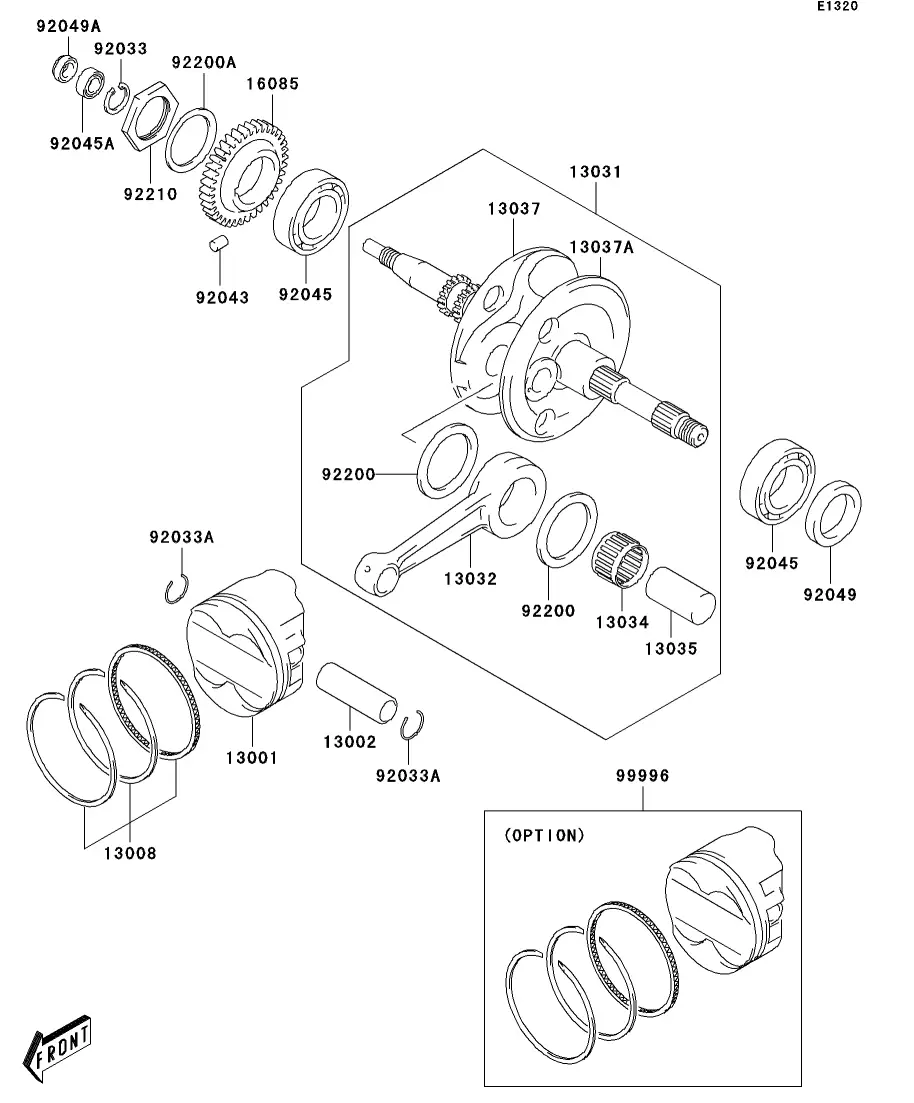 E1320

92049A
92033
92200A
16085
92045A
92210
92043
92045
13031
13037
13037A
92200
13032
92200
13034
13035
92045
92049
92033A
13001
13002
92033A
13008
99996
(OPTION)
FRONT