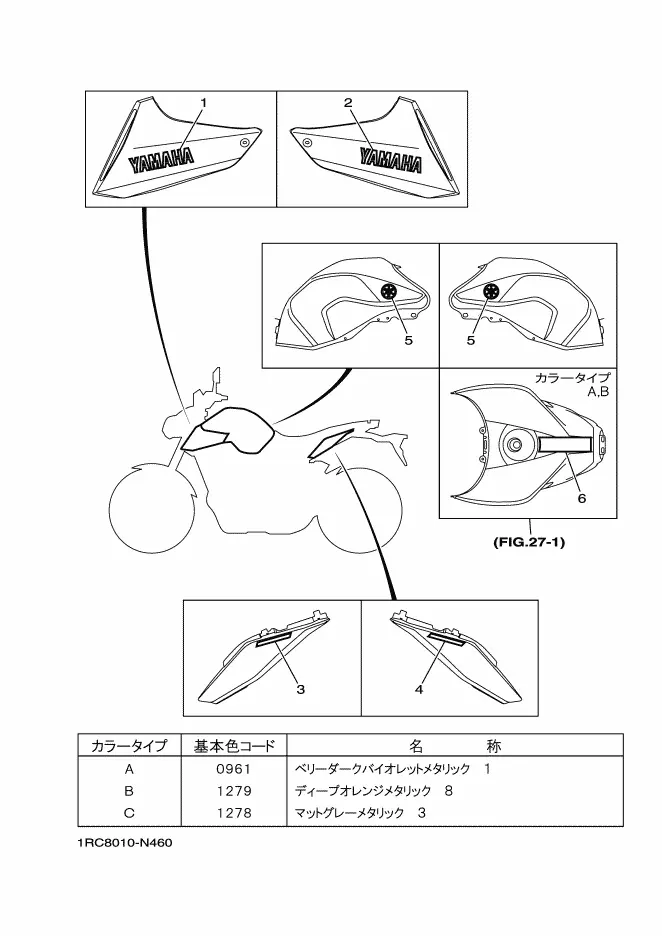 1
YAMAHA
2
YAMAHA
5
5
カラータイプ
A,B
6
(FIG.27-1)
3
4

| カラータイプ | 基本色コード | 名　　称 |
|---|---|---|
| A | 0961 | ベリーダークバイオレットメタリック　1 |
| B | 1279 | ディープオレンジメタリック　8 |
| C | 1278 | マットグレーメタリック　3 |

1RC8010-N460