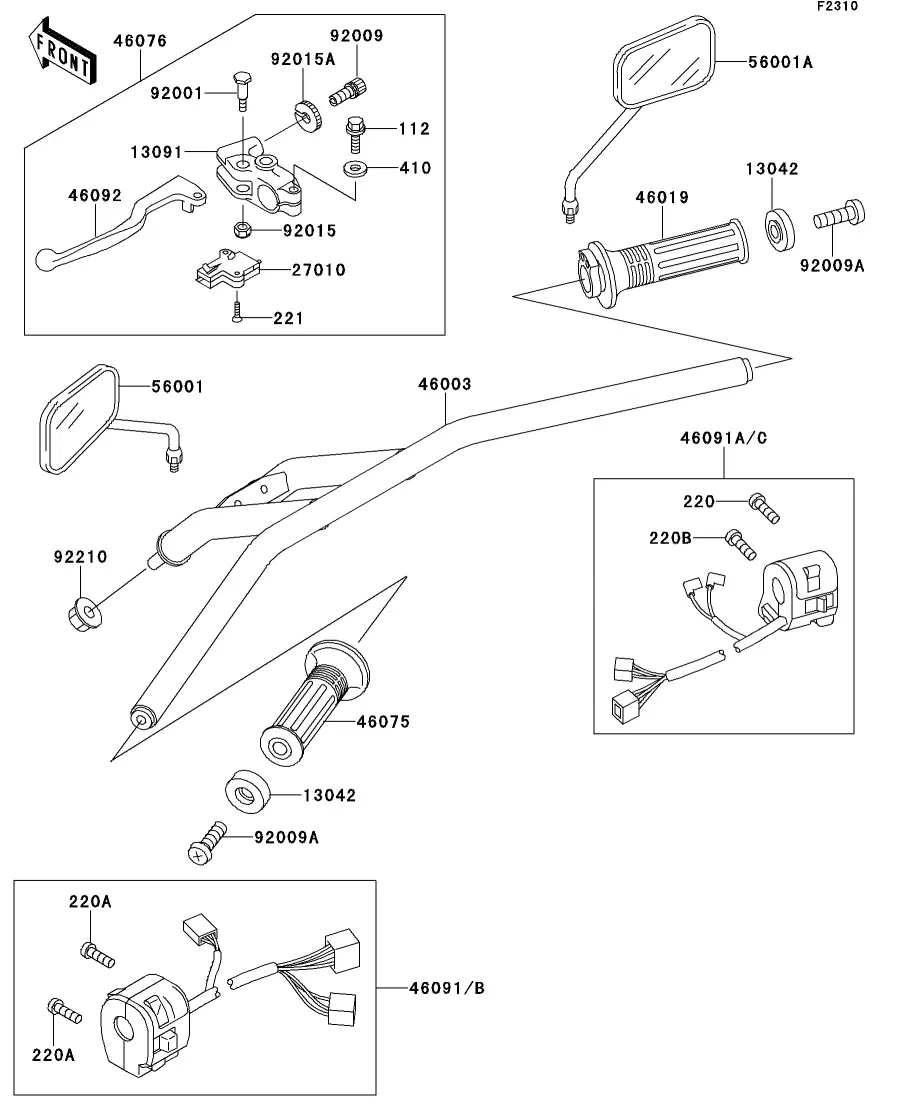 F2310

FRONT
46076
92009
92015A
92001
112
13091
410
46092
92015
27010
221

56001A
13042
46019
92009A

56001
46003
46091A/C
220
220B
92210
46075
13042
92009A

220A
220A
46091/B