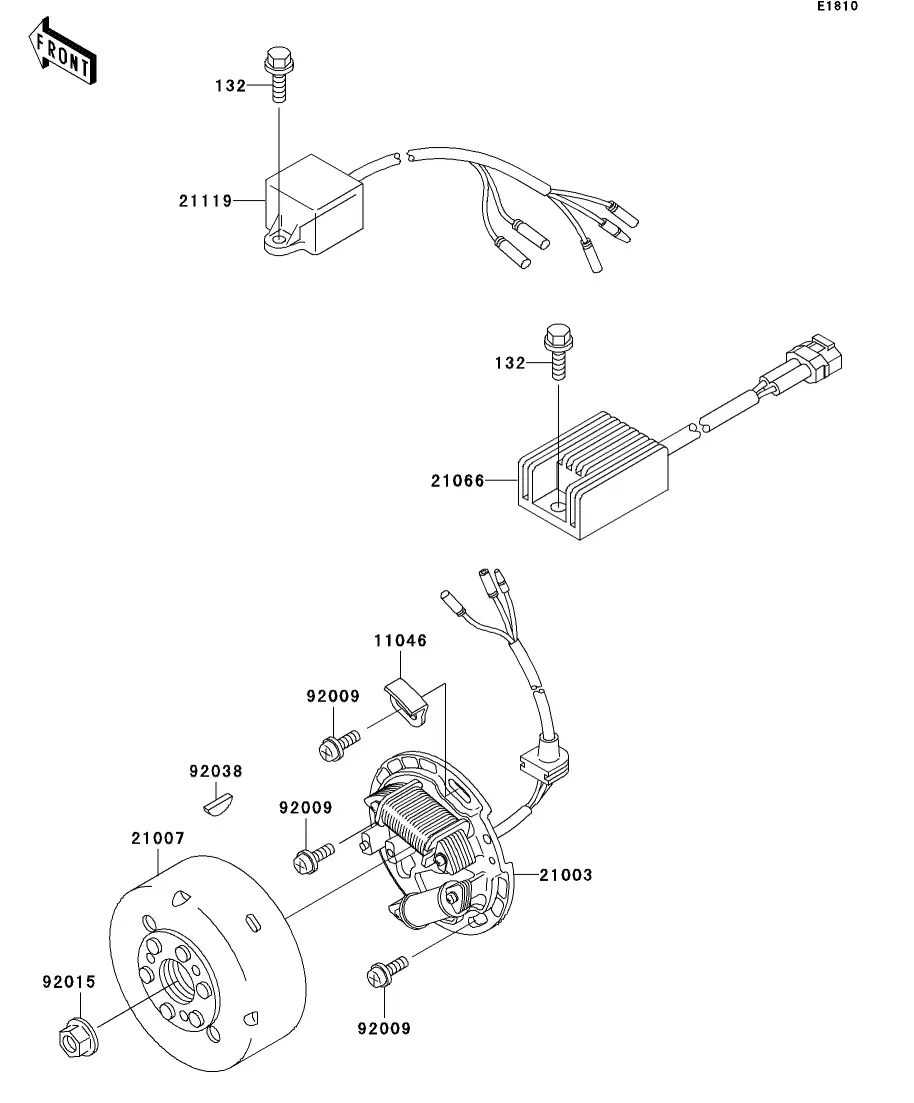 E1810

FRONT

132

21119

132

21066

11046

92009

92038

92009

21007

21003

92015

92009