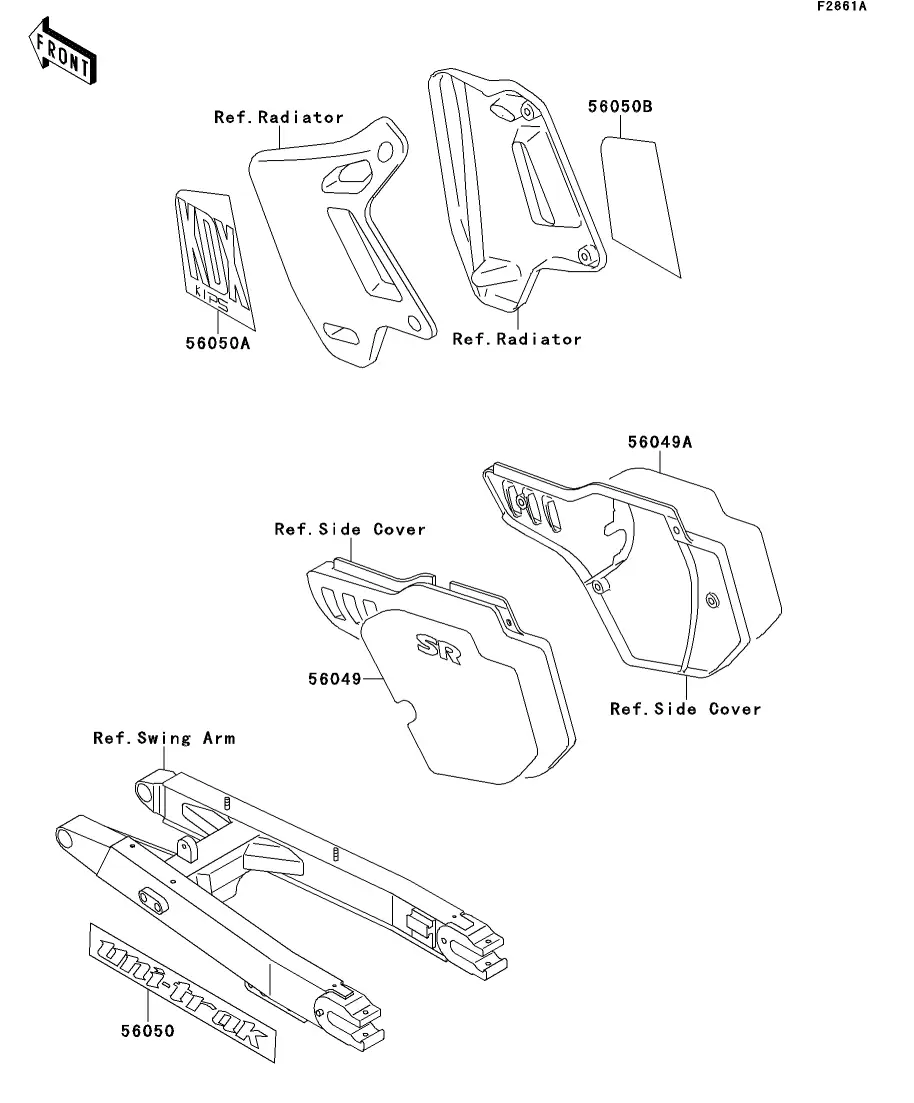 F2861A

FRONT

Ref.Radiator

56050B

KDX

KIPS

56050A

Ref.Radiator

56049A

Ref.Side Cover

SR

56049

Ref.Side Cover

Ref.Swing Arm

uni-trak

56050