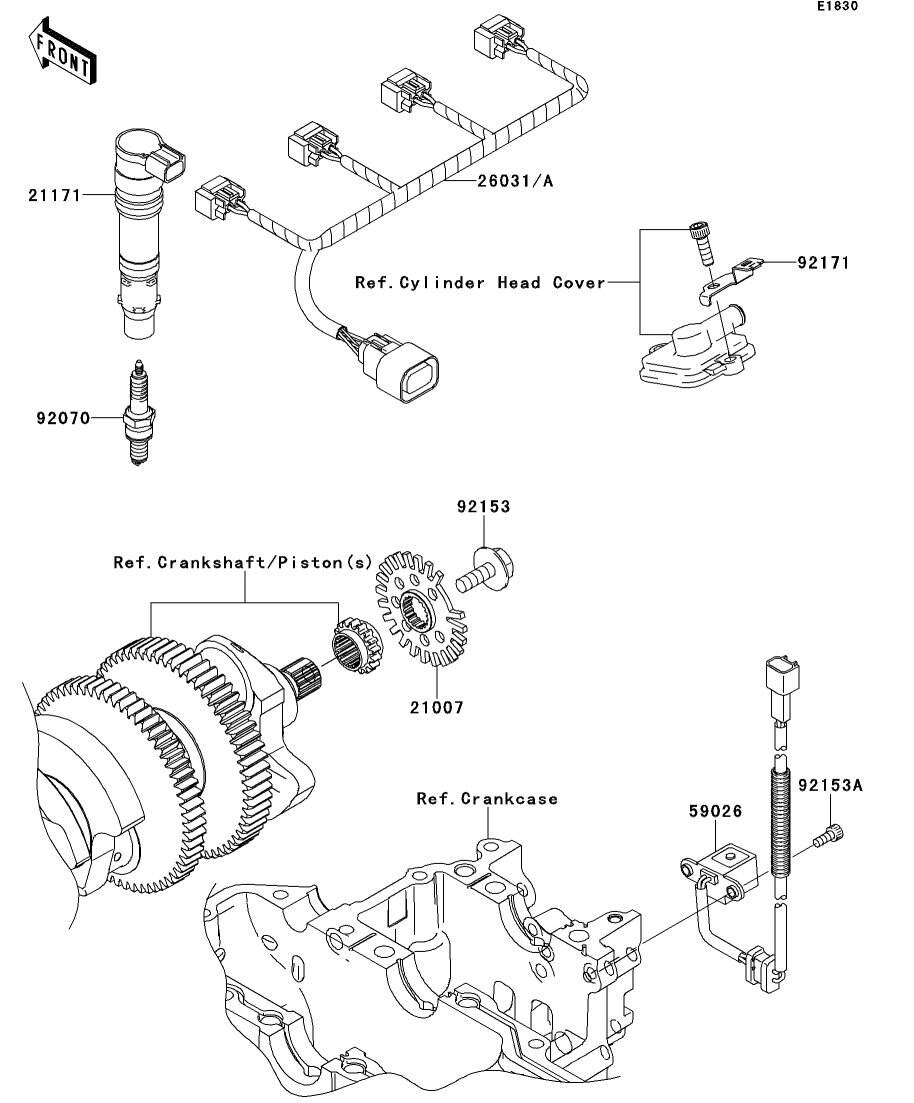 E1830

FRONT

21171

26031/A

Ref.Cylinder Head Cover

92171

92070

92153

Ref.Crankshaft/Piston(s)

21007

Ref.Crankcase

59026

92153A