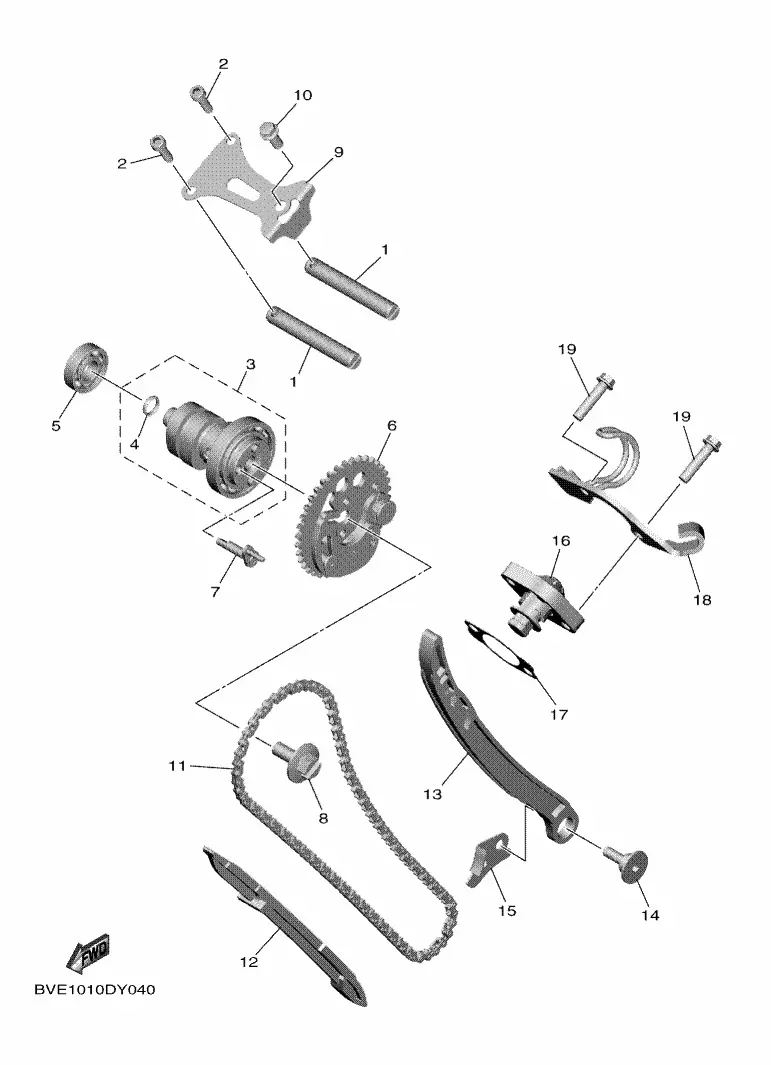 2
10
2
9
1
1
3
5
4
6
7
19
19
16
18
17
11
8
13
15
14
12
FWD
BVE1010DY040