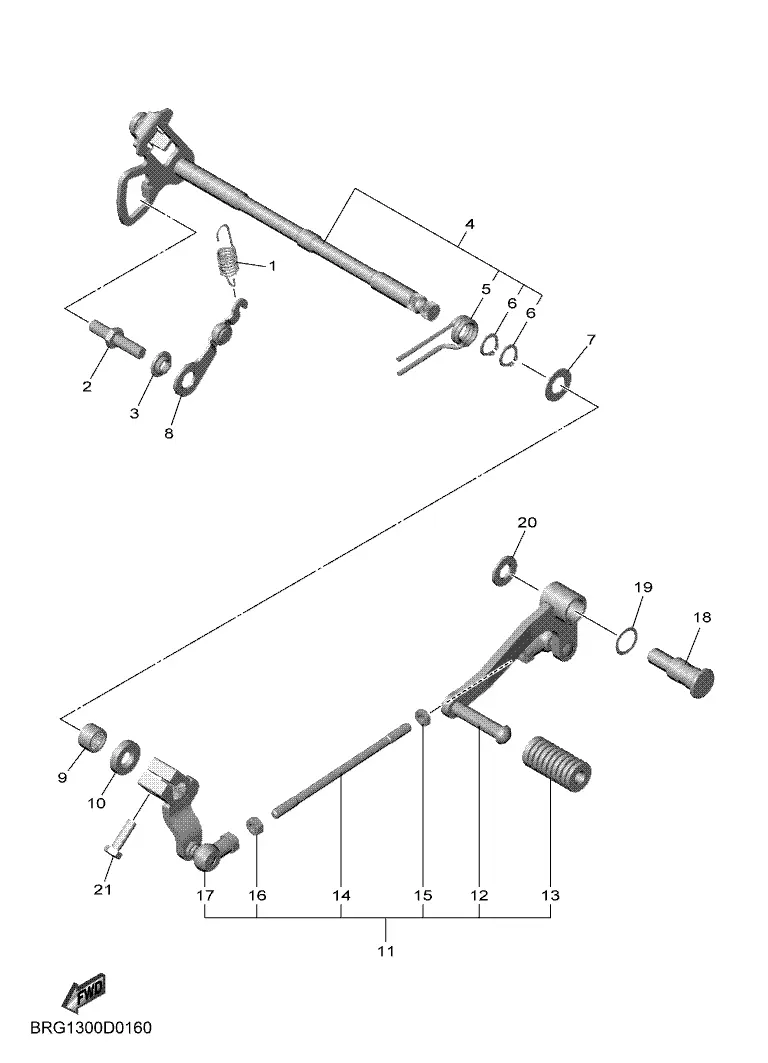 4
1
5
6
6
7
2
3
8
20
19
18
9
10
21
17
16
14
15
12
13
11
FWD
BRG1300D0160