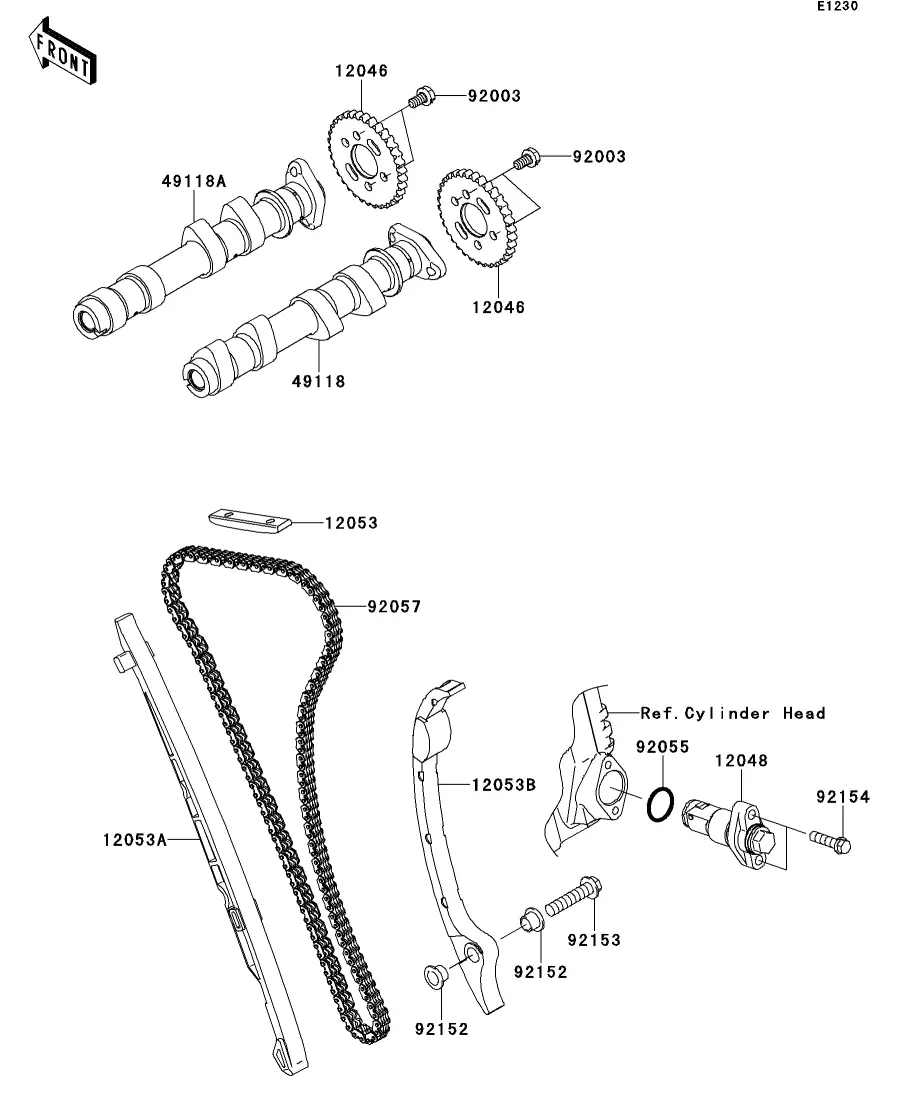 E1230

FRONT

12046
92003
92003
49118A
12046
49118

12053
92057
Ref.Cylinder Head
92055
12048
92154
12053B
12053A
92153
92152
92152