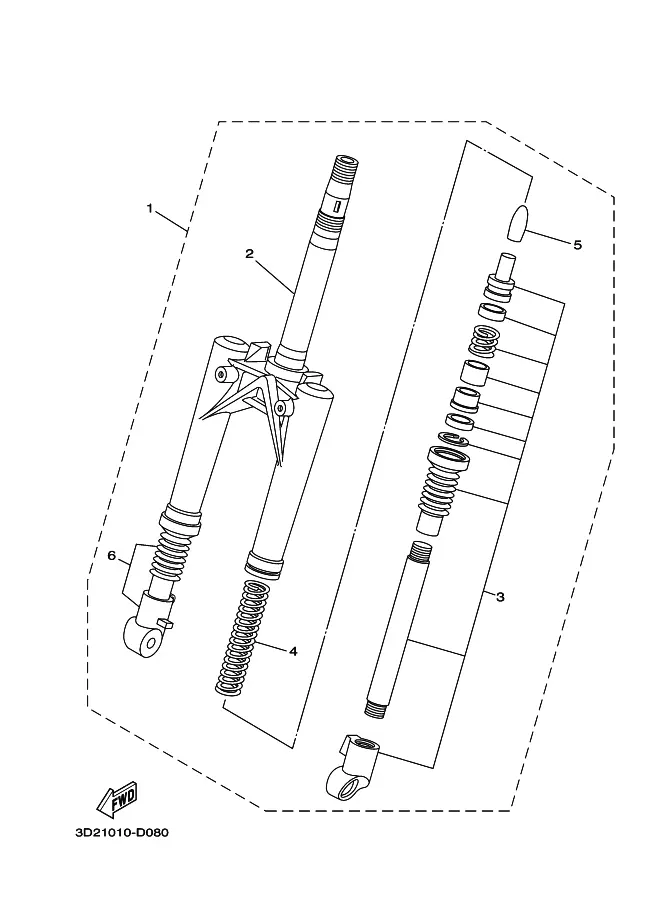 1
2
5
6
4
3
FWD
3D21010-D080