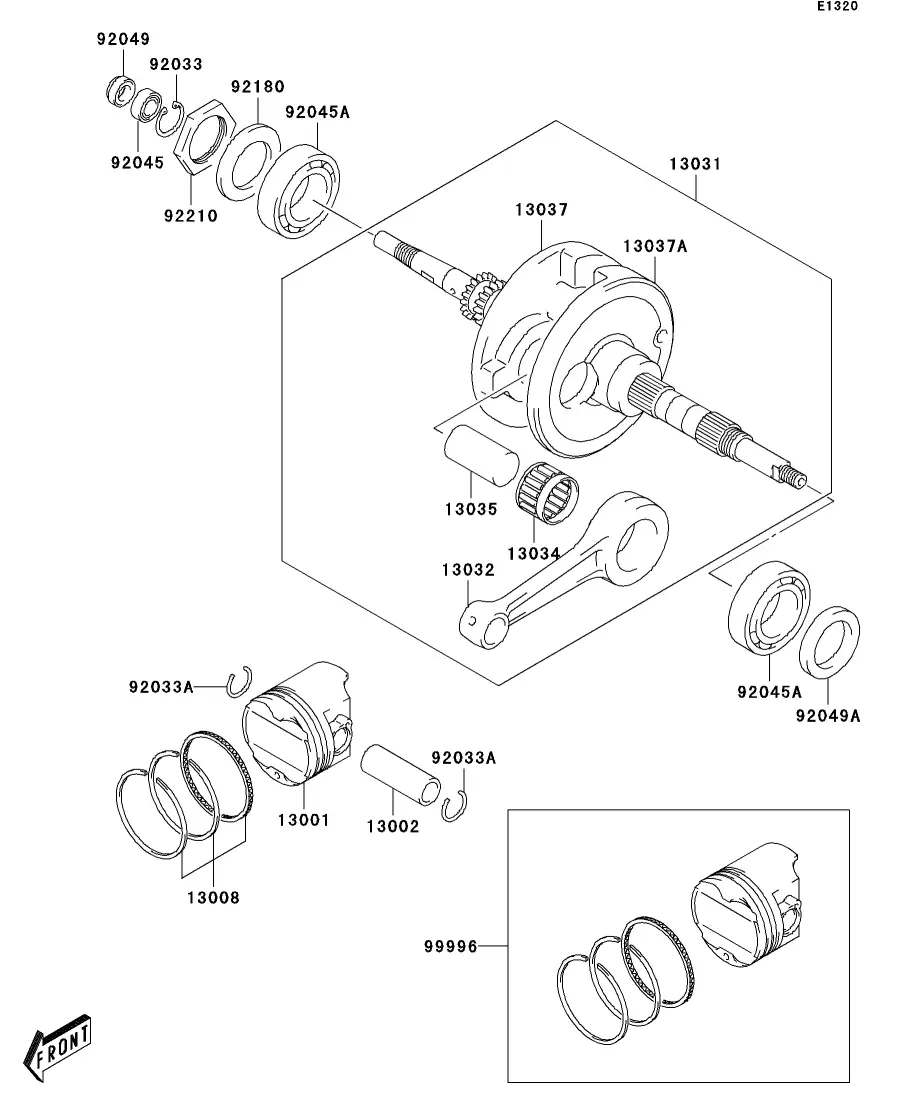 E1320

92049
92033
92180
92045A
92045
92210
13031
13037
13037A
13035
13034
13032
92045A
92049A
92033A
92033A
13001
13002
13008
99996
FRONT