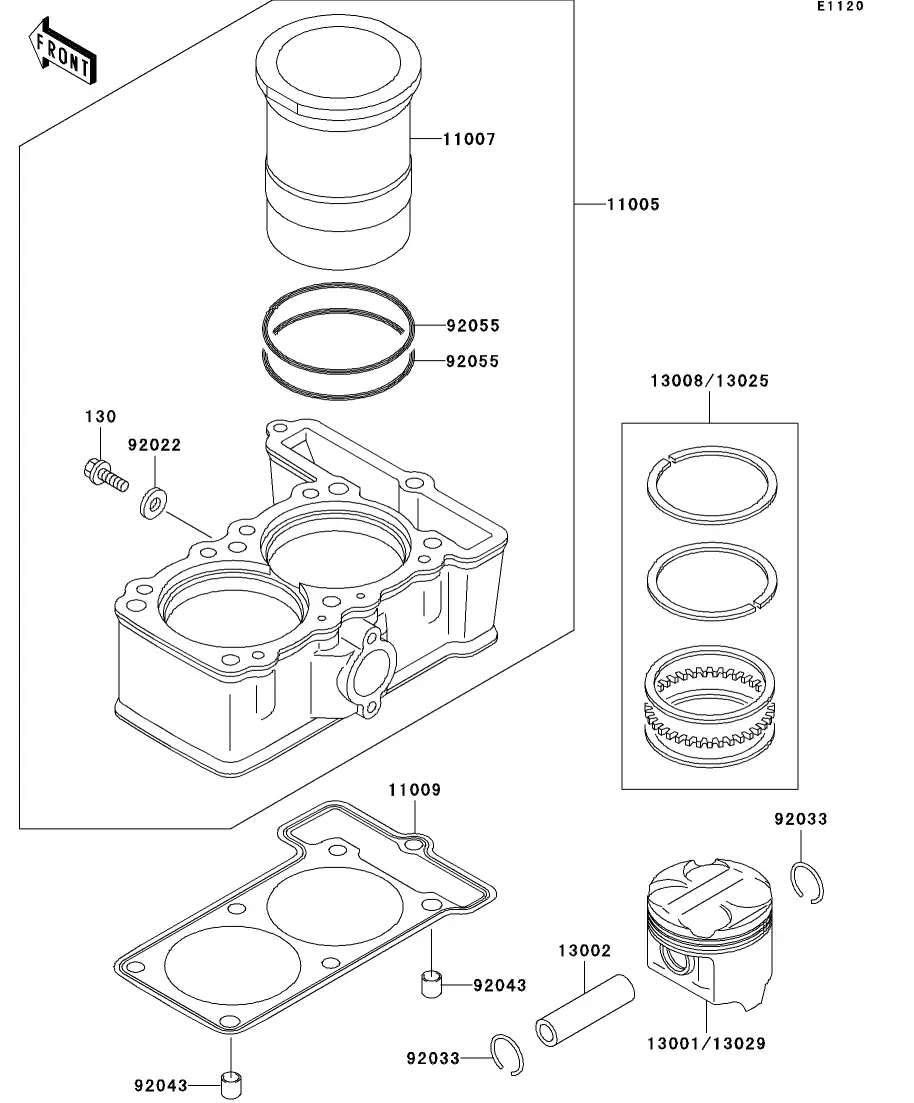 E1120

FRONT

11007

11005

92055

92055

13008/13025

130

92022

11009

92033

13002

92043

92033

13001/13029

92043