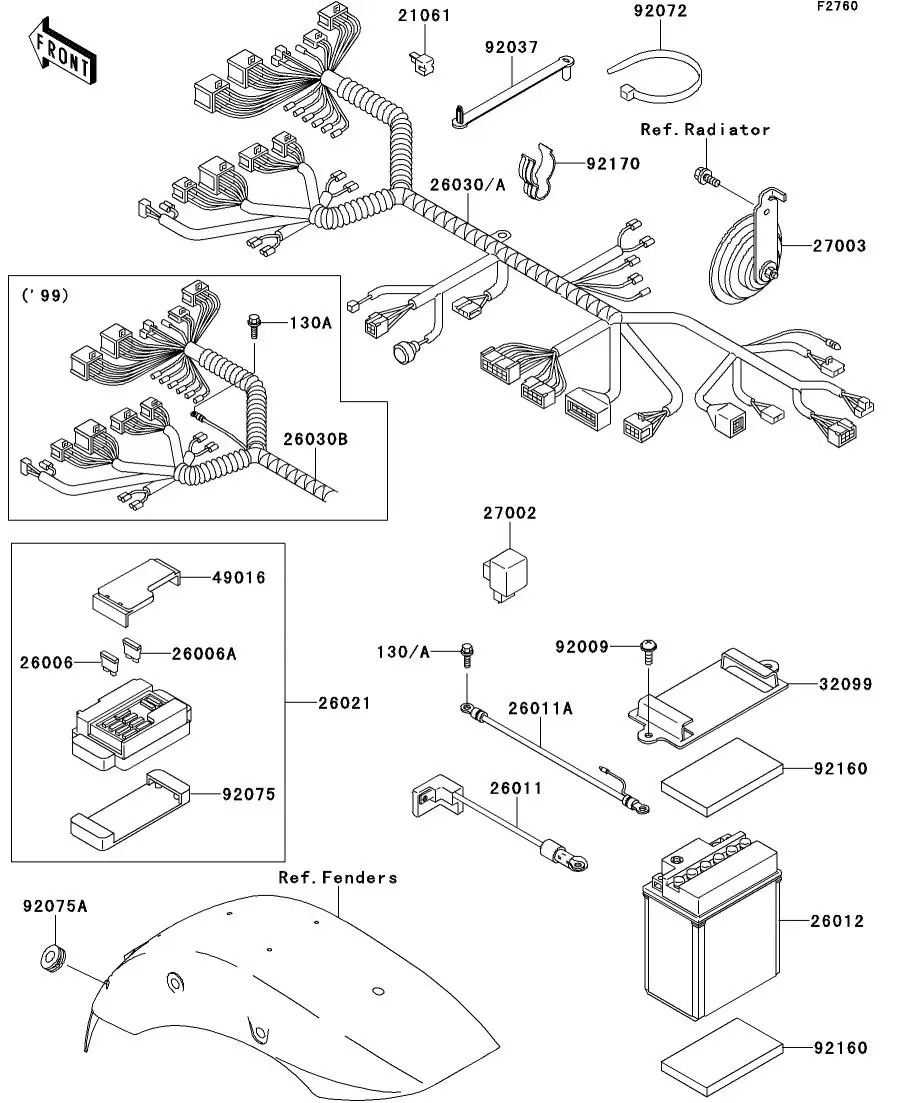 F2760

FRONT

21061

92037

92072

Ref.Radiator

92170

26030/A

27003

('99)

130A

26030B

27002

49016

26006

26006A

26021

92075

130/A

92009

32099

26011A

92160

26011

Ref.Fenders

92075A

26012

92160