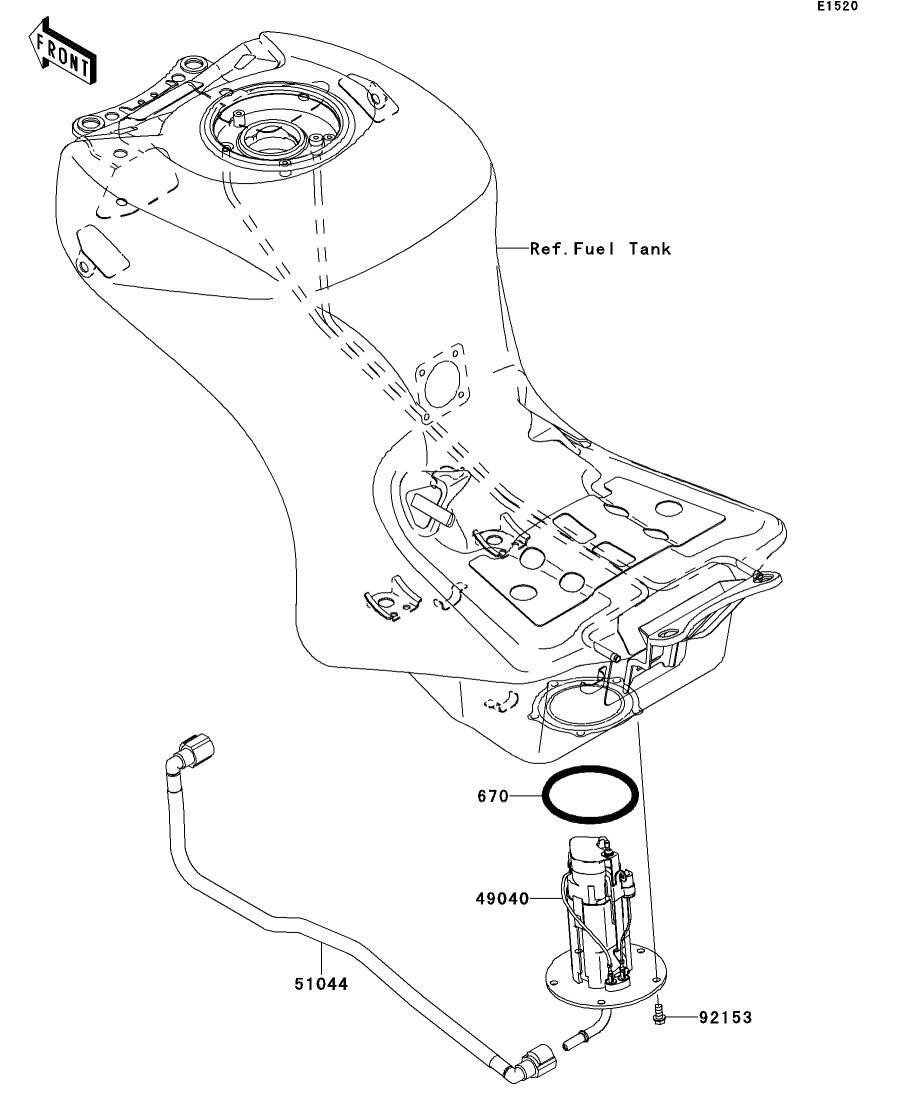 E1520

FRONT

Ref.Fuel Tank

670

49040

51044

92153