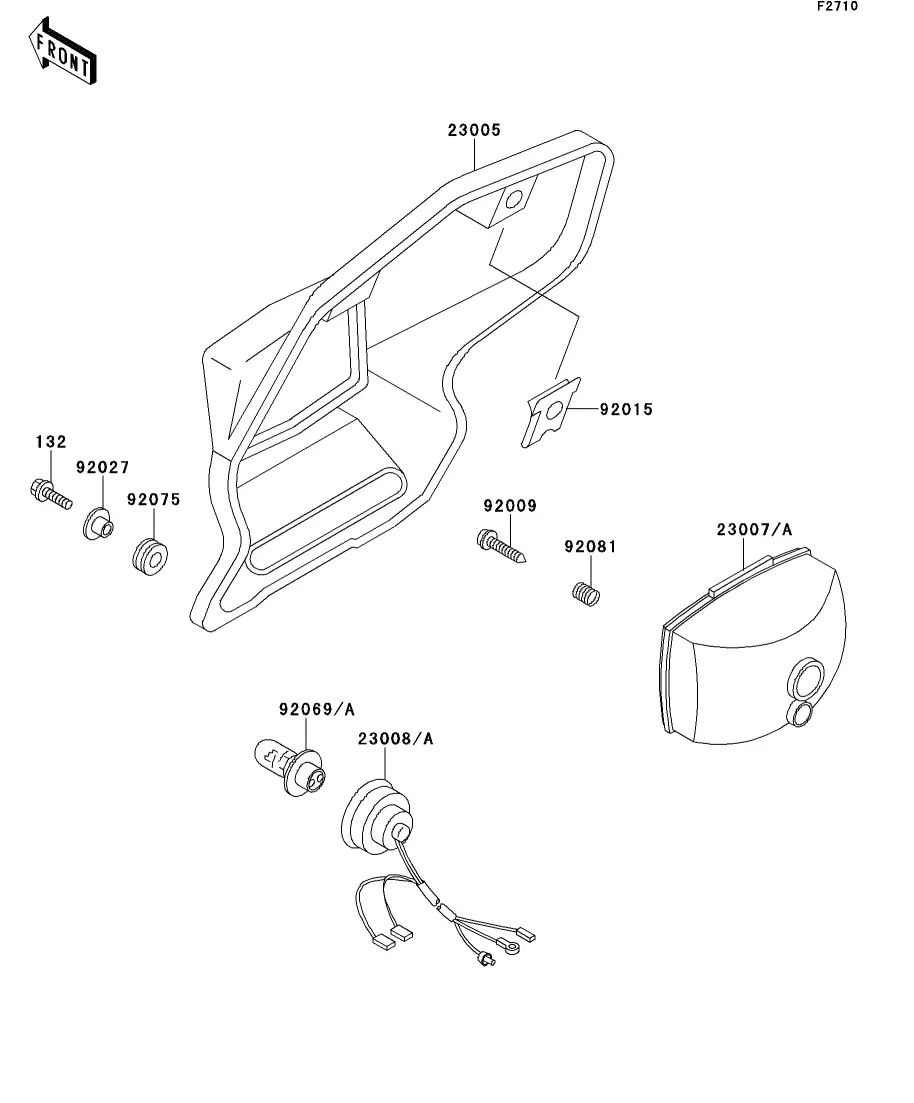 F2710

FRONT

23005

92015

132

92027

92075

92009

92081

23007/A

92069/A

23008/A