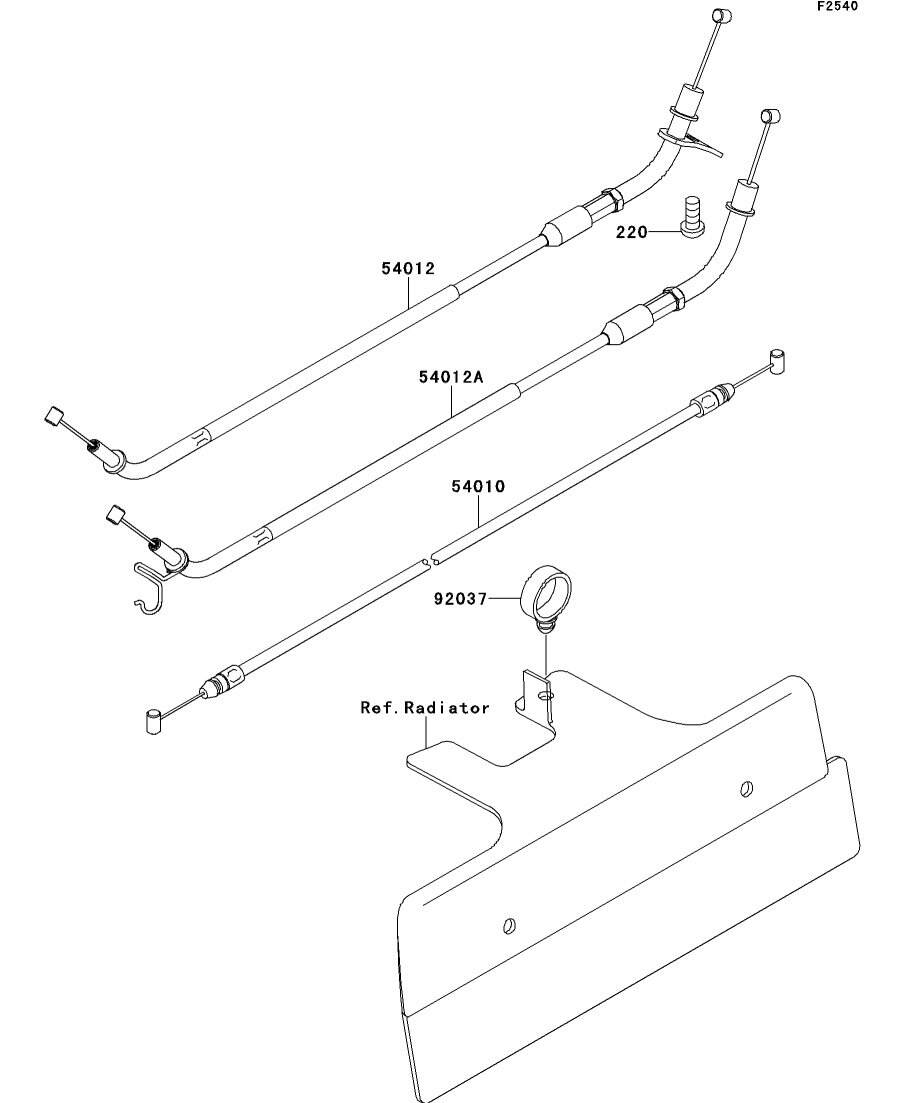 F2540

220

54012

54012A

54010

92037

Ref.Radiator