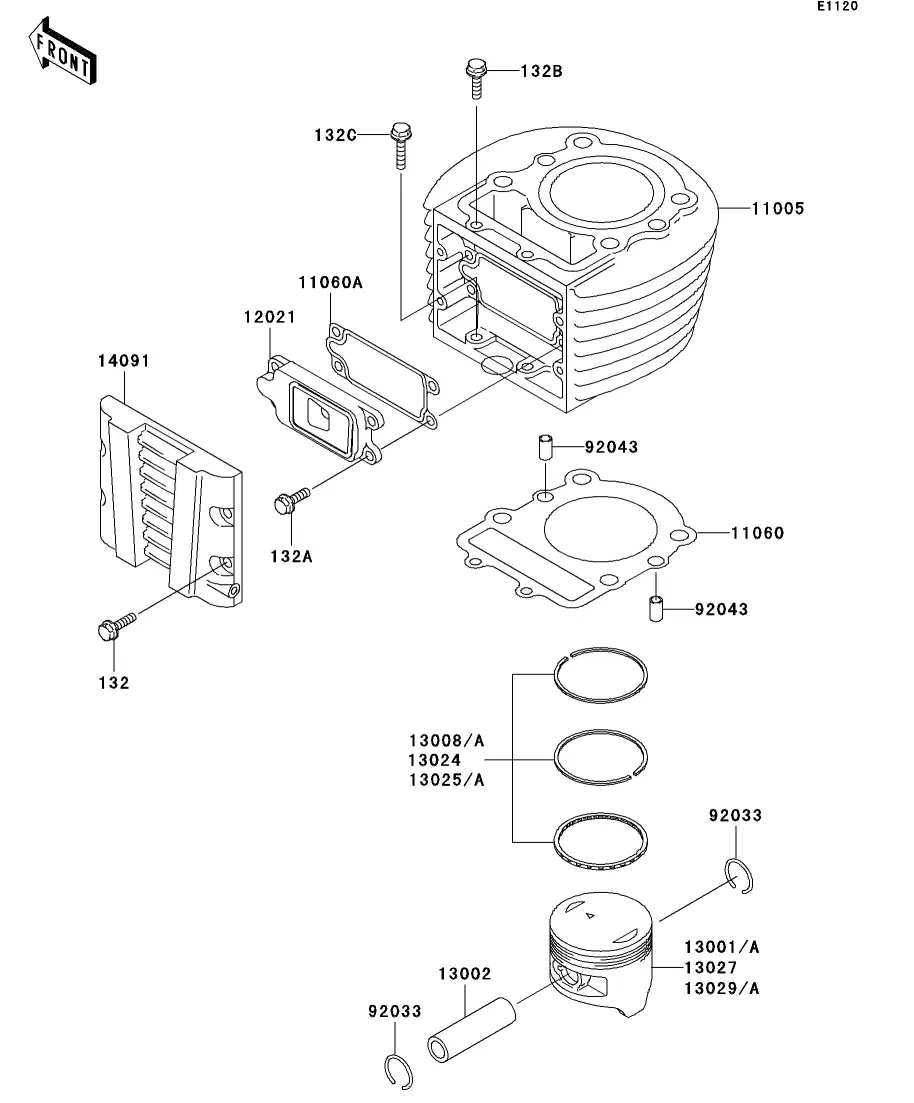 E1120

FRONT

132B

132C

11005

11060A

12021

14091

92043

11060

132A

92043

132

13008/A
13024
13025/A

92033

13001/A
13027
13029/A

13002

92033