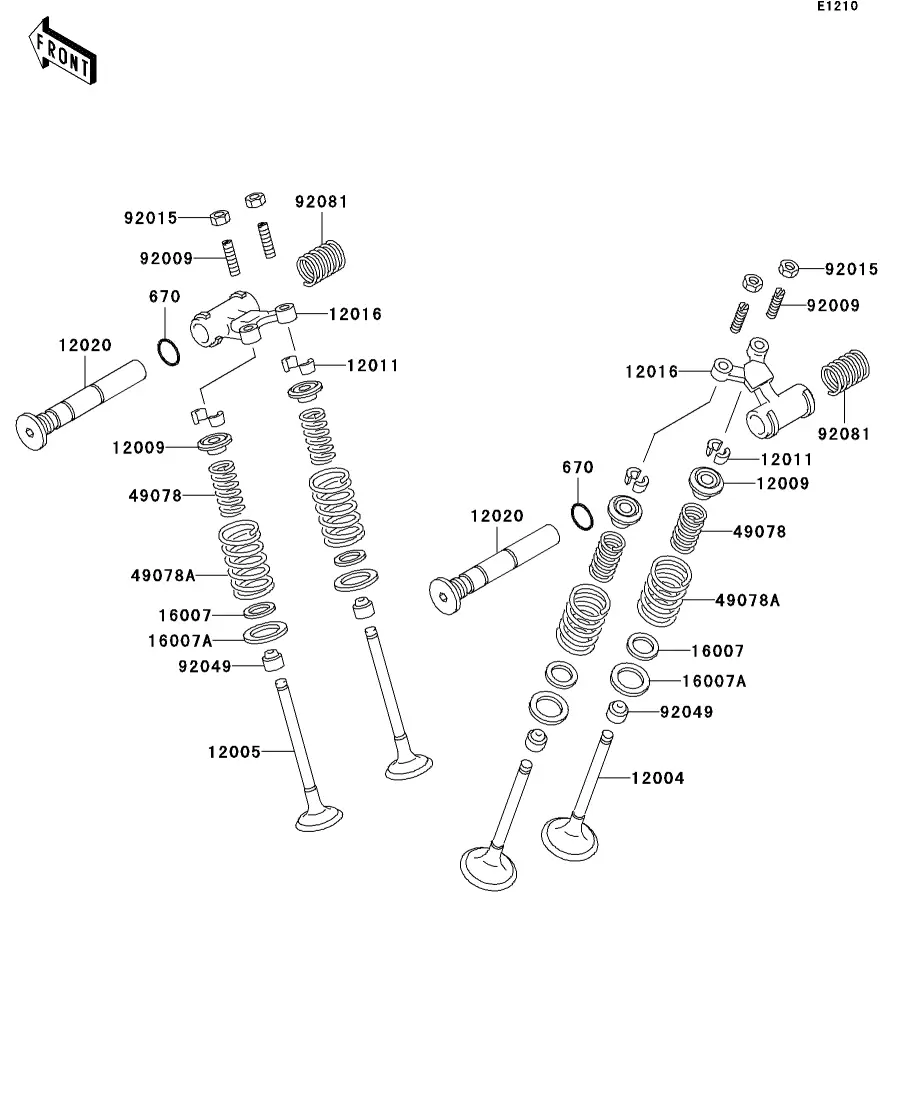 E1210

FRONT

92015
92081
92009
670
12016
12020
12011
12009
49078
49078A
16007
16007A
92049
12005

92015
92009
12016
92081
12011
670
12009
12020
49078
49078A
16007
16007A
92049
12004