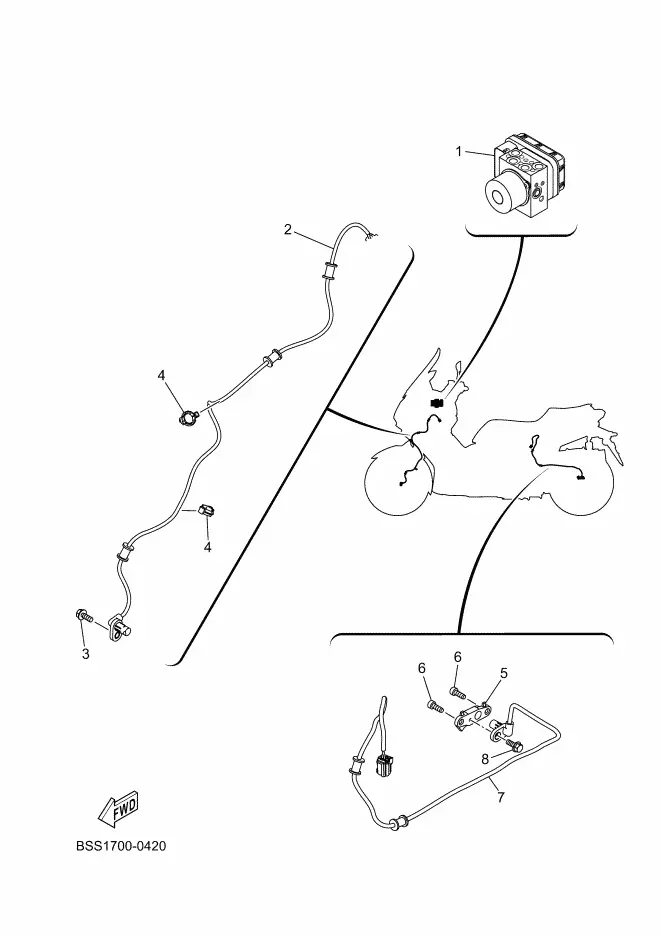 1
2
4
4
3
6
6
5
8
7
FWD
BSS1700-0420