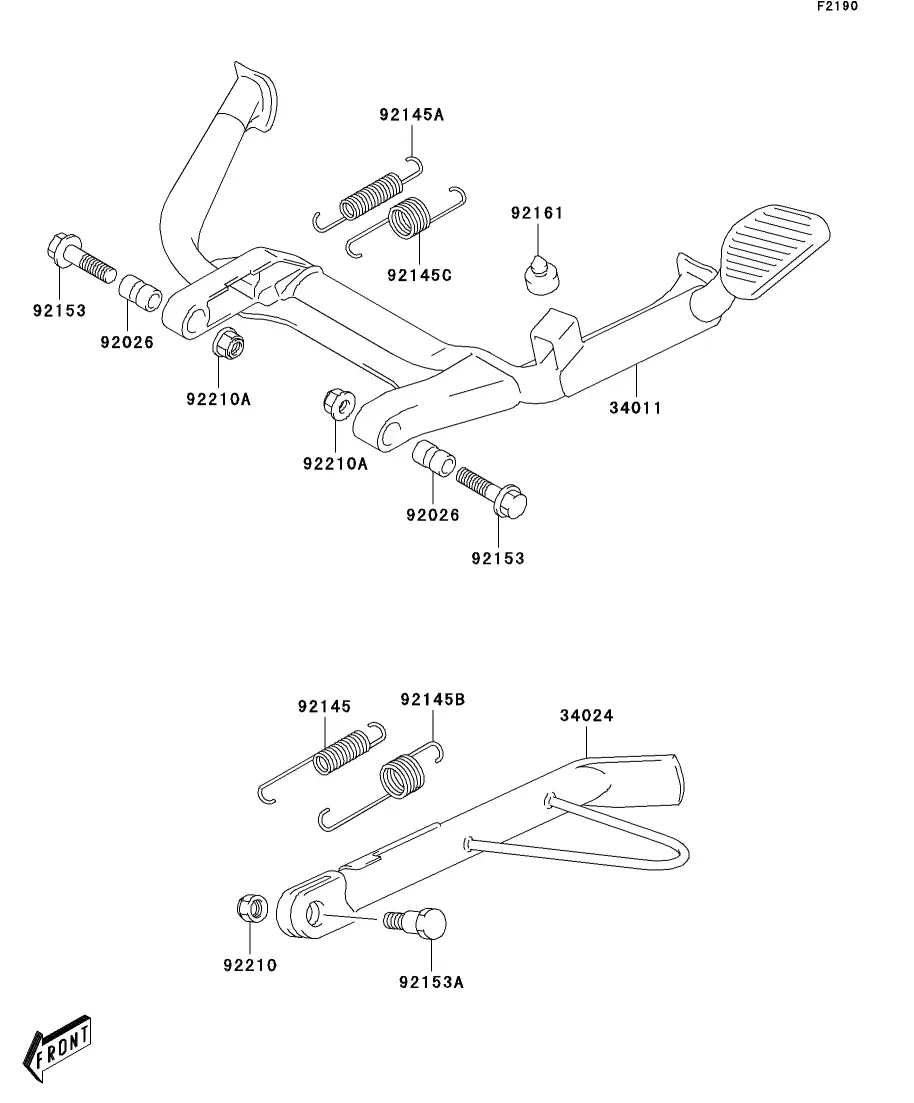 F2190

92145A

92161

92145C

92153

92026

92210A

34011

92210A

92026

92153

92145

92145B

34024

92210

92153A

FRONT