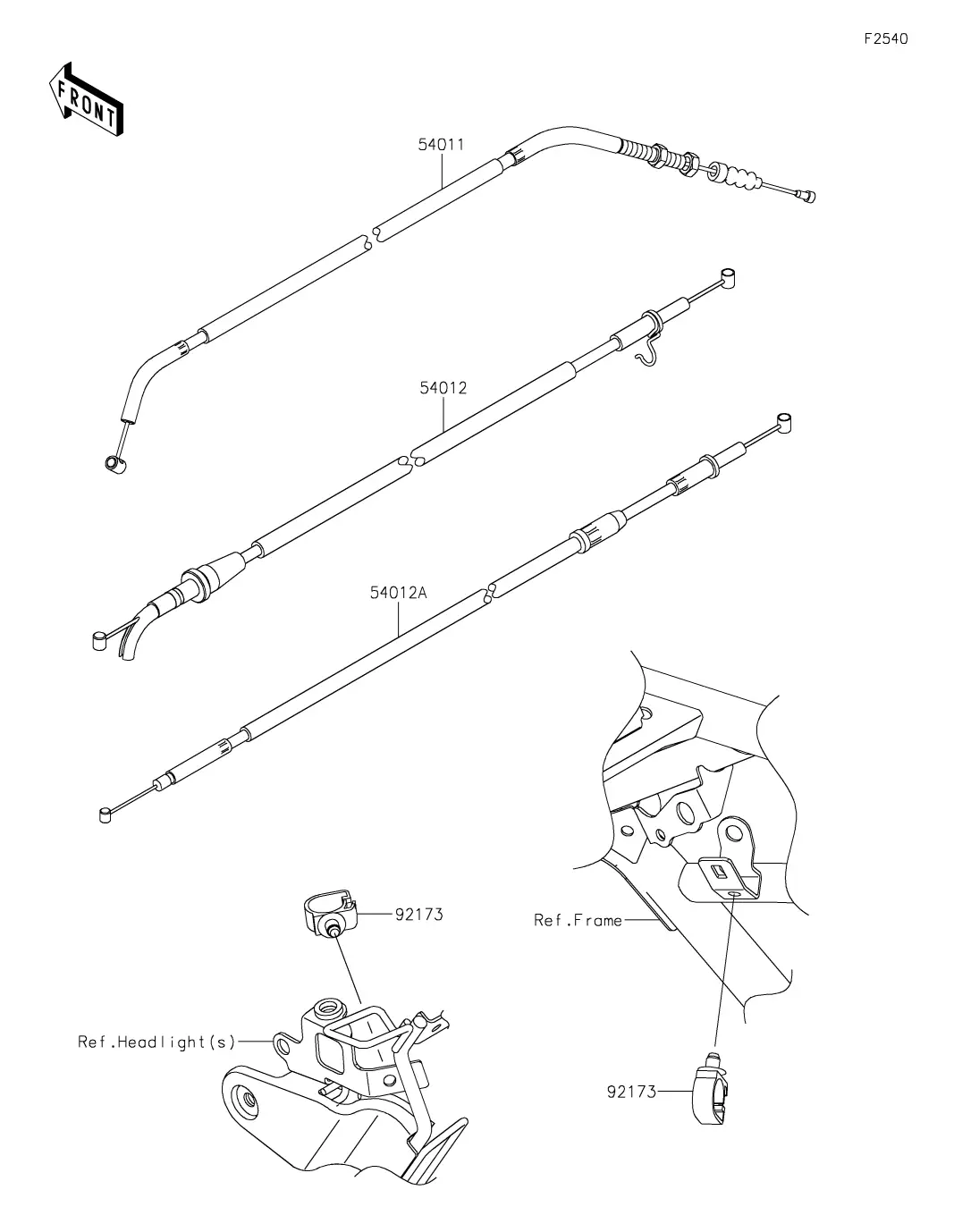 F2540

FRONT

54011

54012

54012A

92173

Ref.Frame

Ref.Headlight(s)

92173