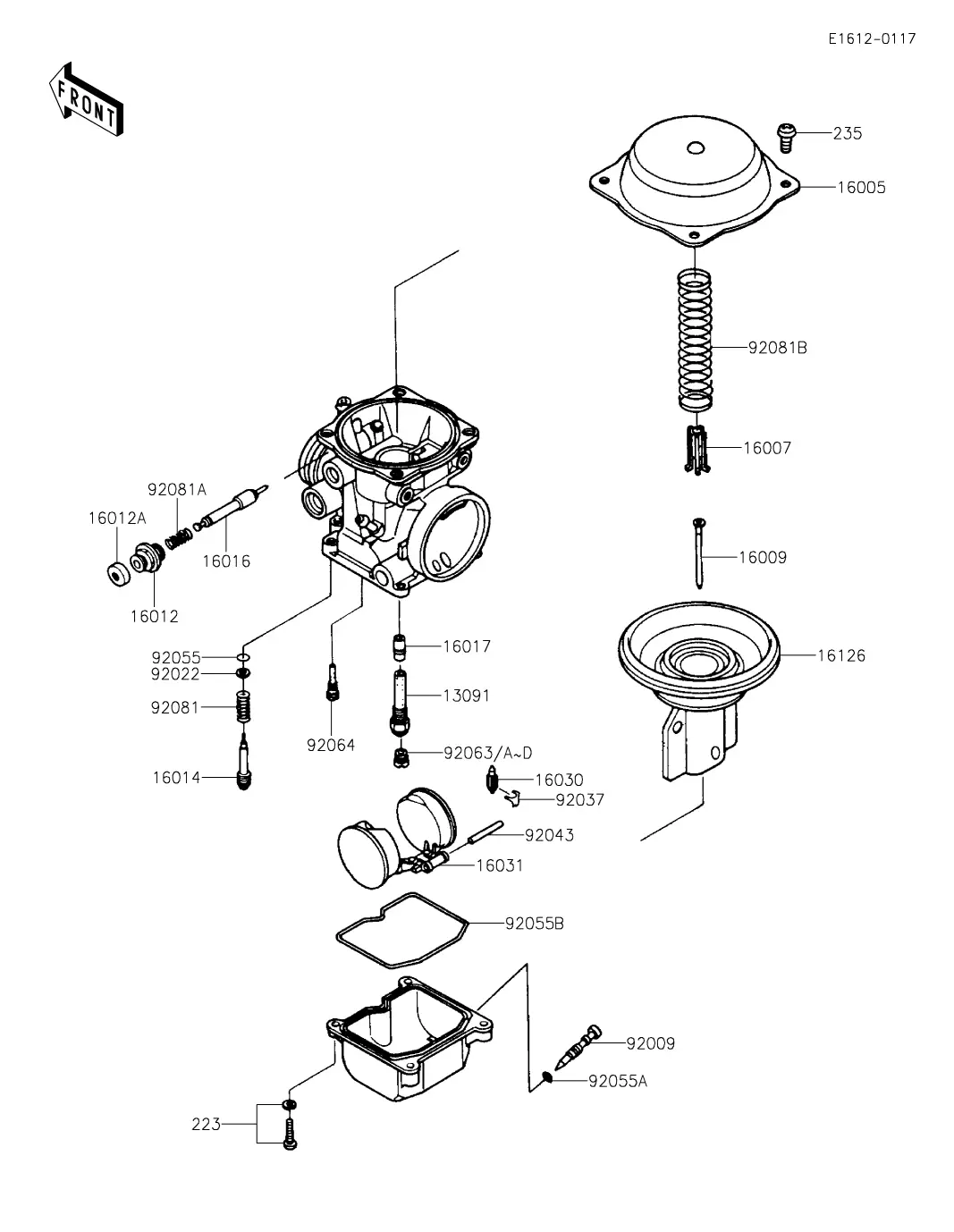 E1612-0117

FRONT

235
16005
92081B
16007
16009
16126
92081A
16012A
16016
16012
92055
92022
92081
16014
92064
16017
13091
92063/A~D
16030
92037
92043
16031
92055B
92009
92055A
223