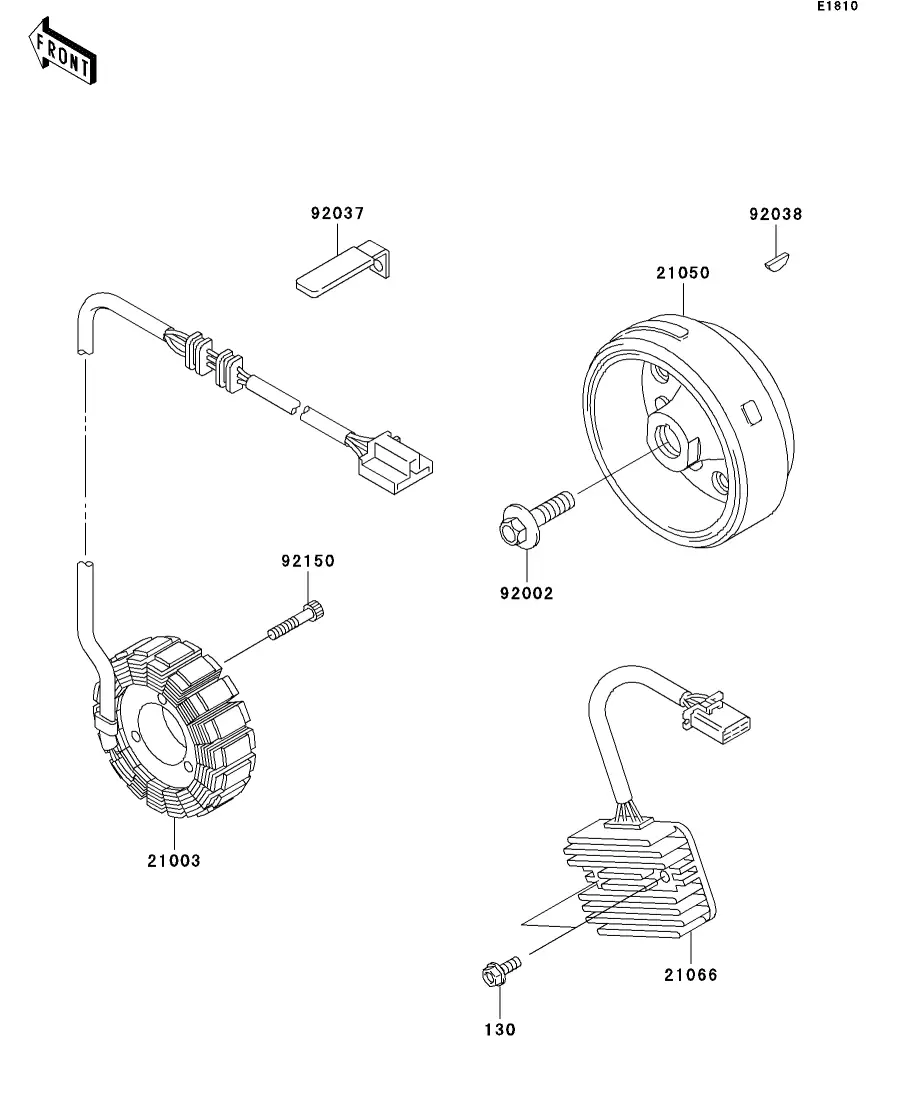 E1810

FRONT

92037

92038

21050

92150

92002

21003

21066

130