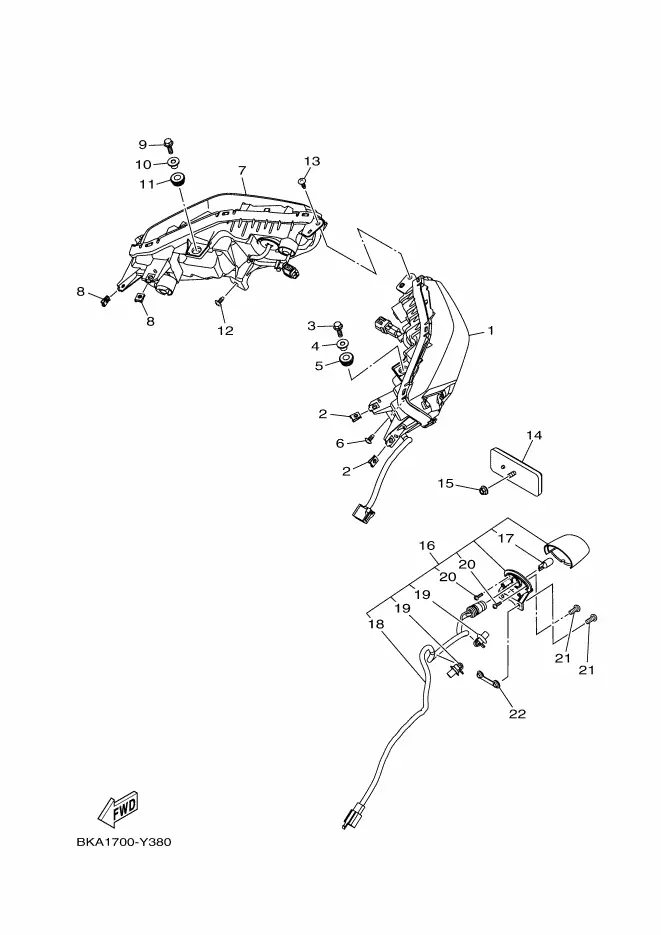 9
10
11
7
13
8
8
12
3
4
5
1
2
6
2
14
15
17
16
20
20
19
19
18
21
21
22
FWD
BKA1700-Y380